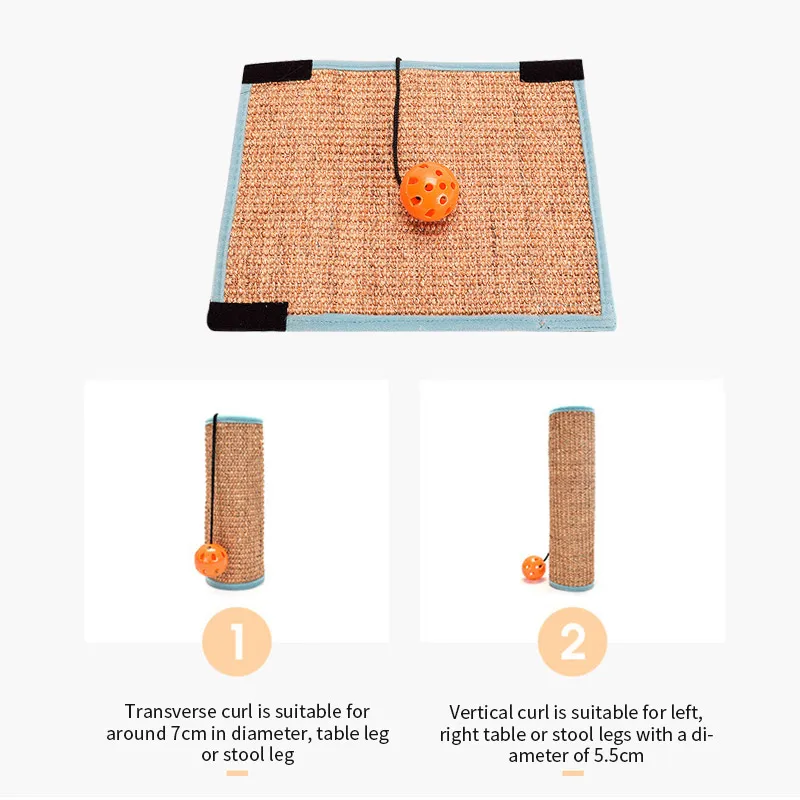 1

Transverse curl is suitable for around 7cm in diameter, table leg or stool leg

2

Vertical curl is suitable for left, right table or stool legs with a diameter of 5.5cm