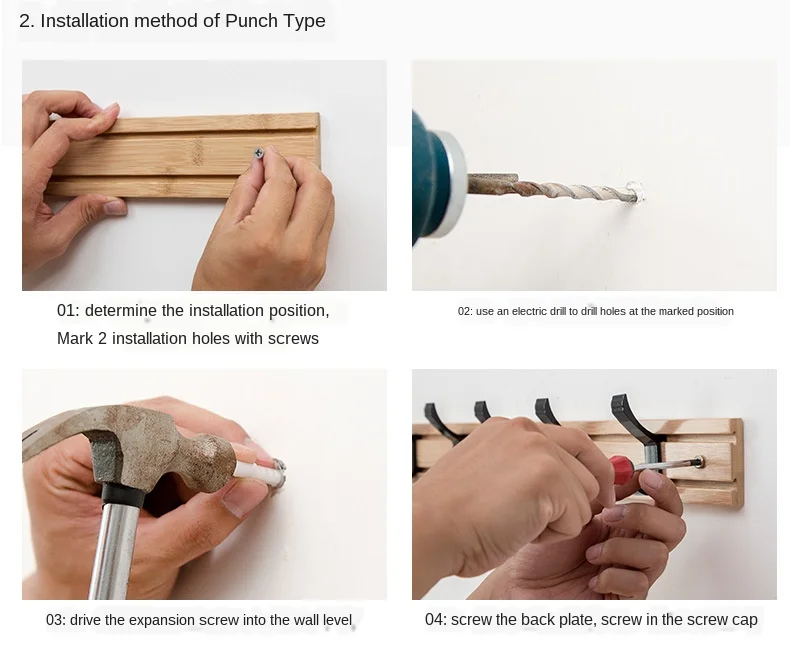 2. Installation method of Punch Type

01: determine the installation position, Mark 2 installation holes with screws

02: use an electric drill to drill holes at the marked position

03: drive the expansion screw into the wall level

04: screw the back plate, screw in the screw cap