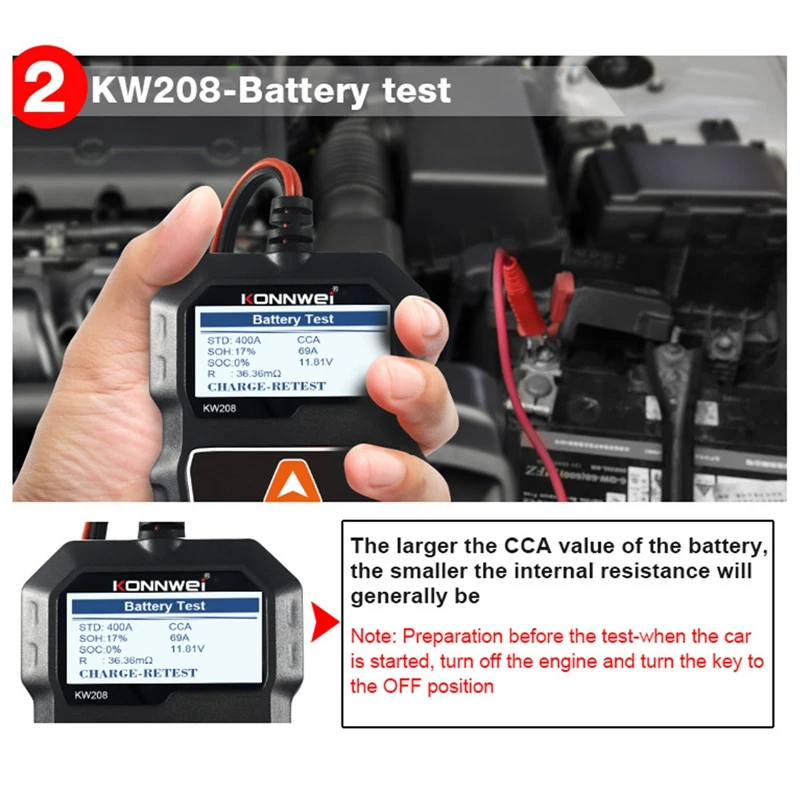 2 KW208-Battery test

KONNWEI

Battery Test

STD: 400A CCA
SOH:17% 69A
SOC:0% 11.81V
R : 36.36mΩ
CHARGE-RETEST

KW208

KONNWEI

Battery Test

STD: 400A CCA
SOH:17% 69A
SOC:0% 11.81V
R : 36.36mΩ
CHARGE-RETEST

KW208

The larger the CCA value of the battery, the smaller the internal resistance will generally be

Note: Preparation before the test-when the car is started, turn off the engine and turn the key to the OFF position