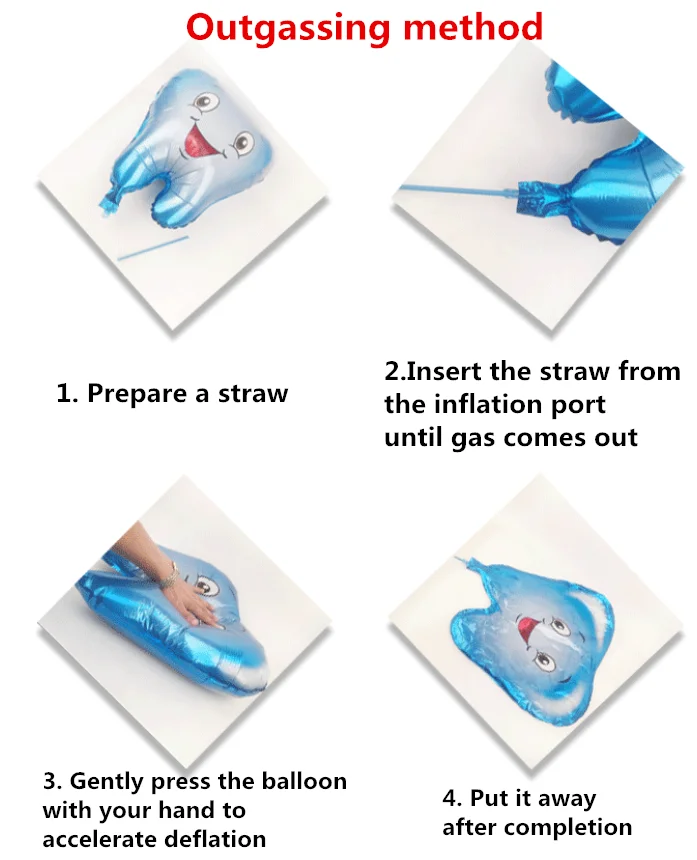 Outgassing method

1. Prepare a straw

2.Insert the straw from the inflation port until gas comes out

3. Gently press the balloon with your hand to accelerate deflation

4. Put it away after completion