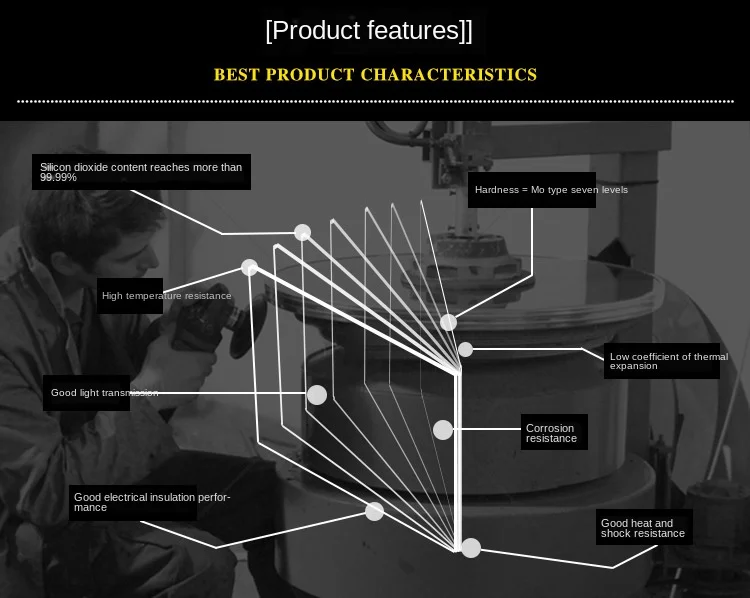 [Product features]]

BEST PRODUCT CHARACTERISTICS

Silicon dioxide content reaches more than 99.99%

Hardness = Mo type seven levels

High temperature resistance

Low coefficient of thermal expansion

Good light transmission

Corrosion resistance

Good electrical insulation performance

Good heat and shock resistance