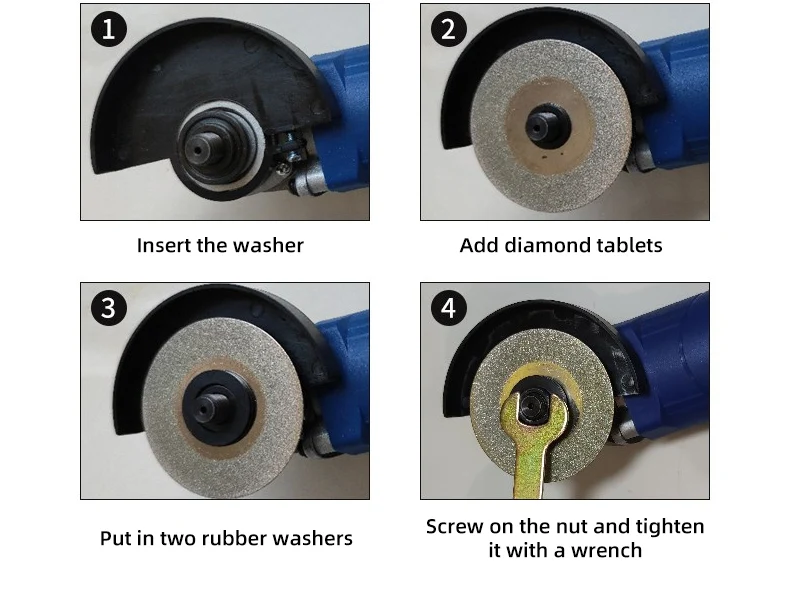 1

Insert the washer

2

Add diamond tablets

3

Put in two rubber washers

4

Screw on the nut and tighten it with a wrench