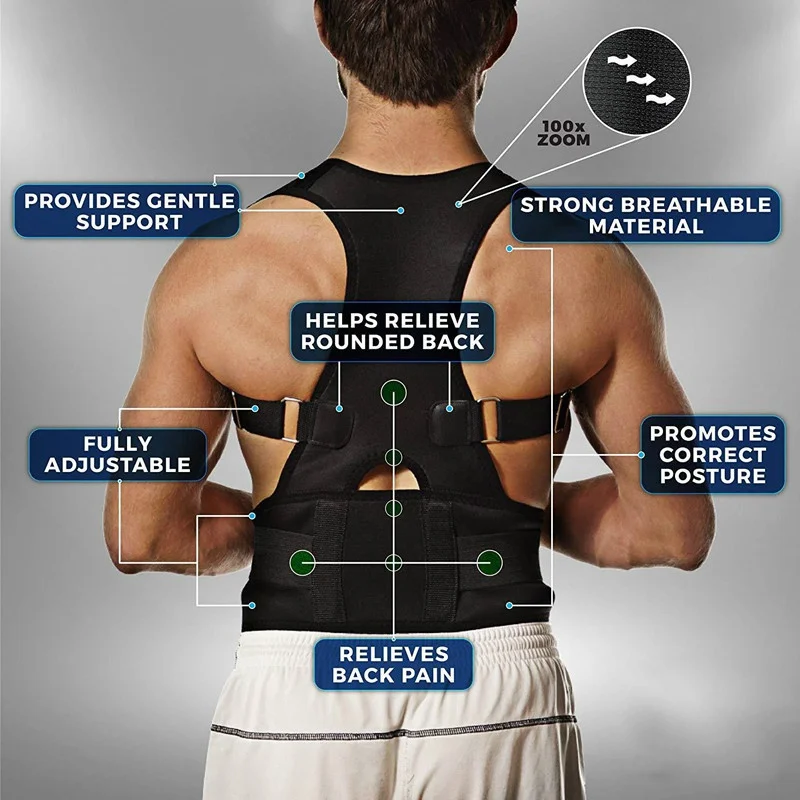 100x ZOOM

PROVIDES GENTLE SUPPORT

STRONG BREATHABLE MATERIAL

HELPS RELIEVE ROUNDED BACK

FULLY ADJUSTABLE

PROMOTES CORRECT POSTURE

RELIEVES BACK PAIN