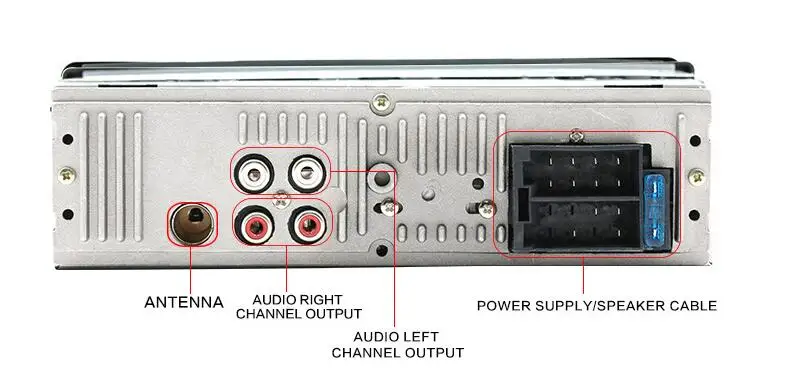 ANTENNA

AUDIO RIGHT
CHANNEL OUTPUT

AUDIO LEFT
CHANNEL OUTPUT

POWER SUPPLY/SPEAKER CABLE