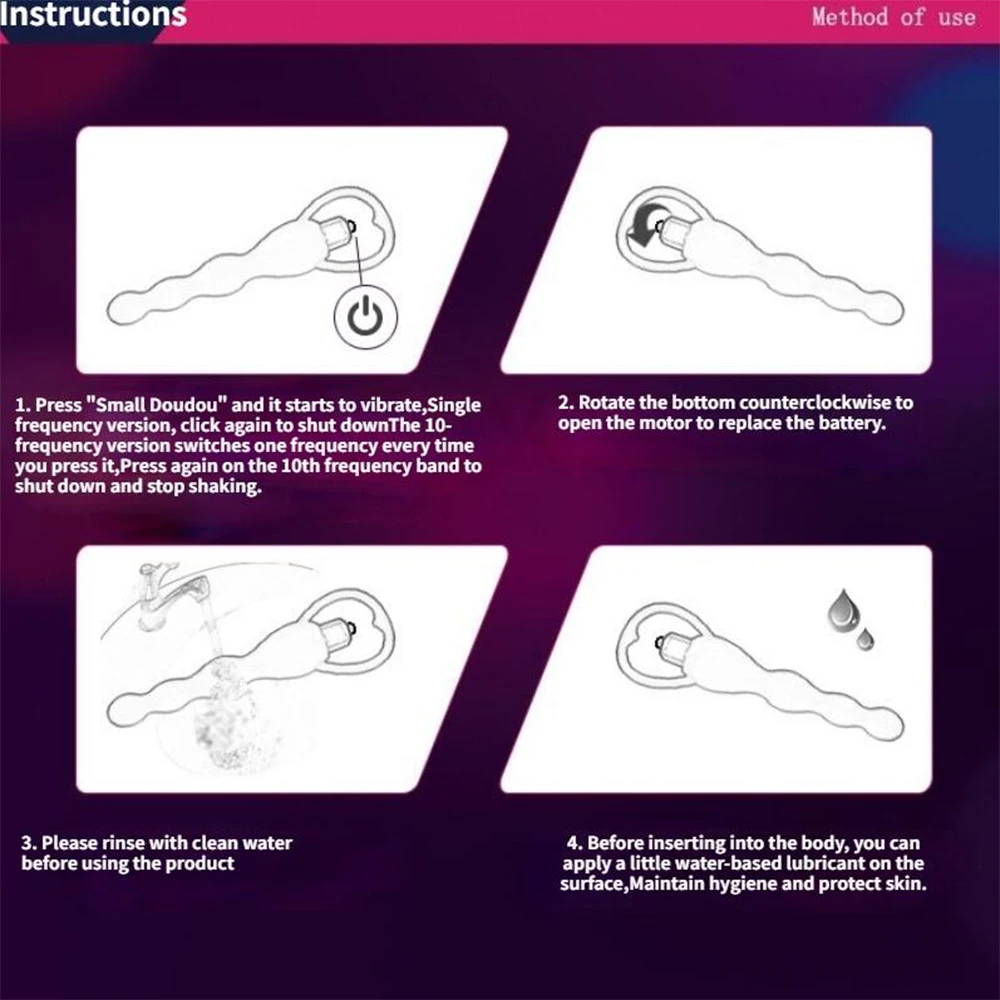 Instructions

Method of use

1. Press "Small Doudou" and it starts to vibrate,Single frequency version, click again to shut downThe 10-frequency version switches one frequency every time you press it,Press again on the 10th frequency band to shut down and stop shaking.

2. Rotate the bottom counterclockwise to open the motor to replace the battery.

3. Please rinse with clean water before using the product

4. Before inserting into the body, you can apply a little water-based lubricant on the surface,Maintain hygiene and protect skin.