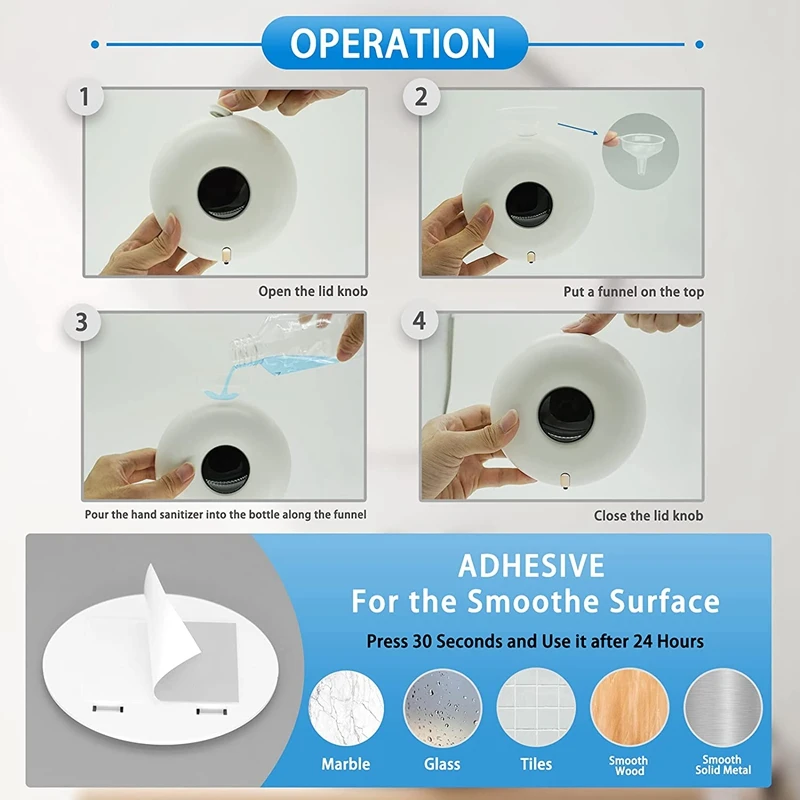 OPERATION

1

Open the lid knob

2

Put a funnel on the top

3

Pour the hand sanitizer into the bottle along the funnel

4

Close the lid knob

ADHESIVE
For the Smoothe Surface

Press 30 Seconds and Use it after 24 Hours

Marble

Glass

Tiles

Smooth Wood

Smooth Solid Metal