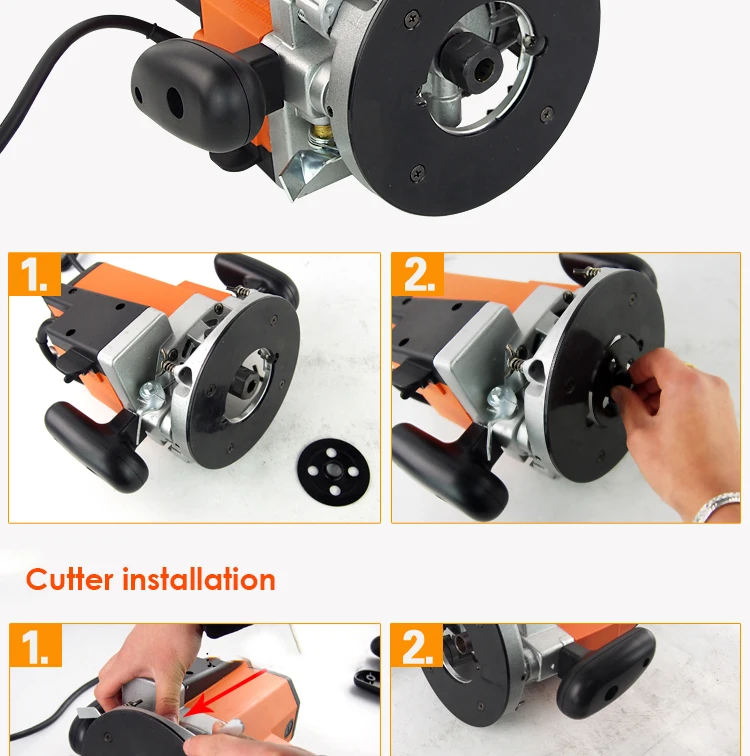 1.

2.

Cutter installation

1.

2.