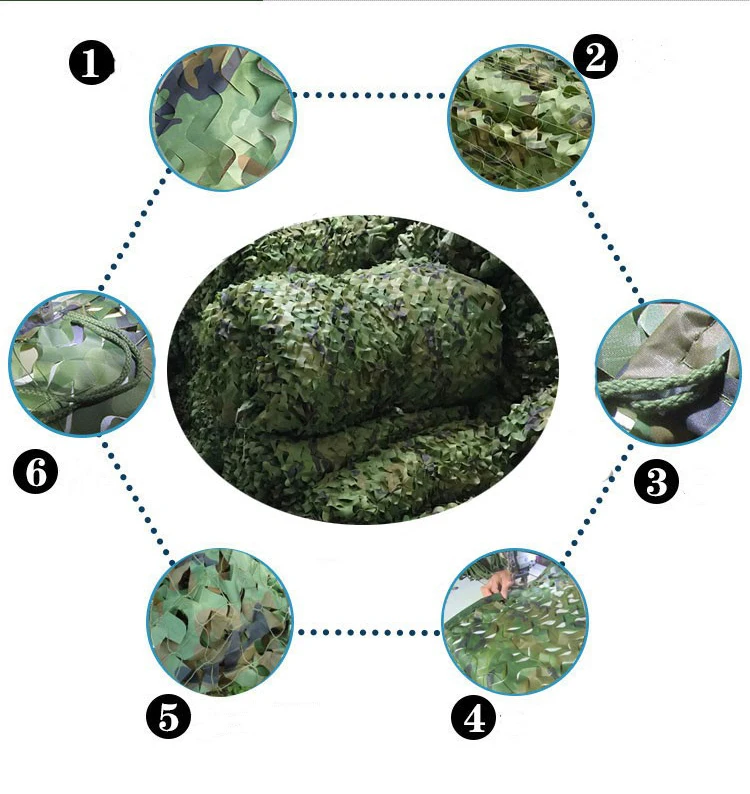 1
2
6
3
5
4