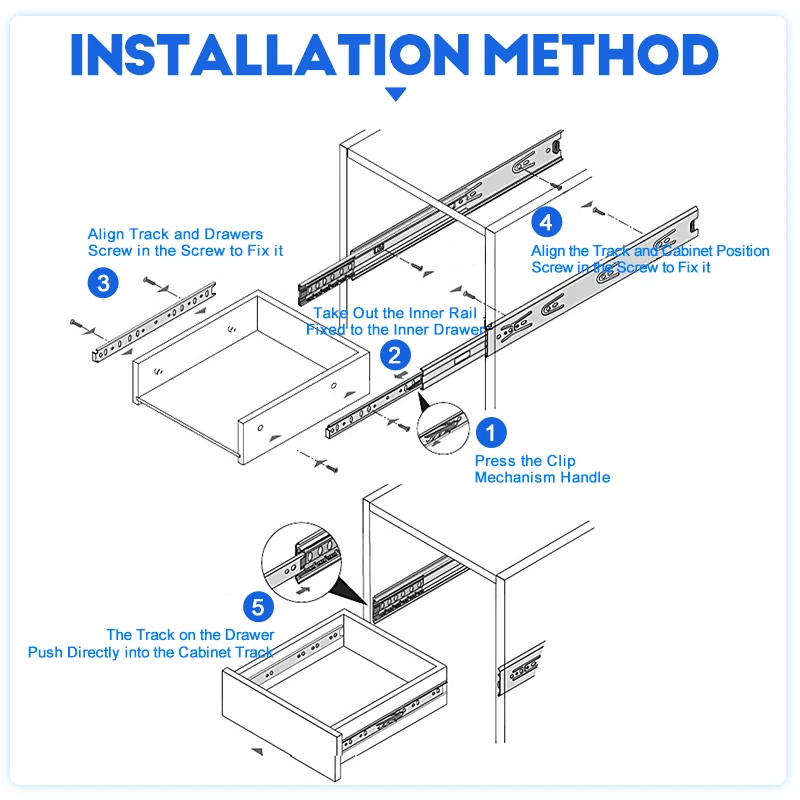 INSTALLATION METHOD

Align Track and Drawers
Screw in the Screw to Fix it

3

4

Align the Track and Cabinet Position
Screw in the Screw to Fix it

Take Out the Inner Rail
Fixed to the Inner Drawer

2

1

Press the Clip
Mechanism Handle

5

The Track on the Drawer
Push Directly into the Cabinet Track