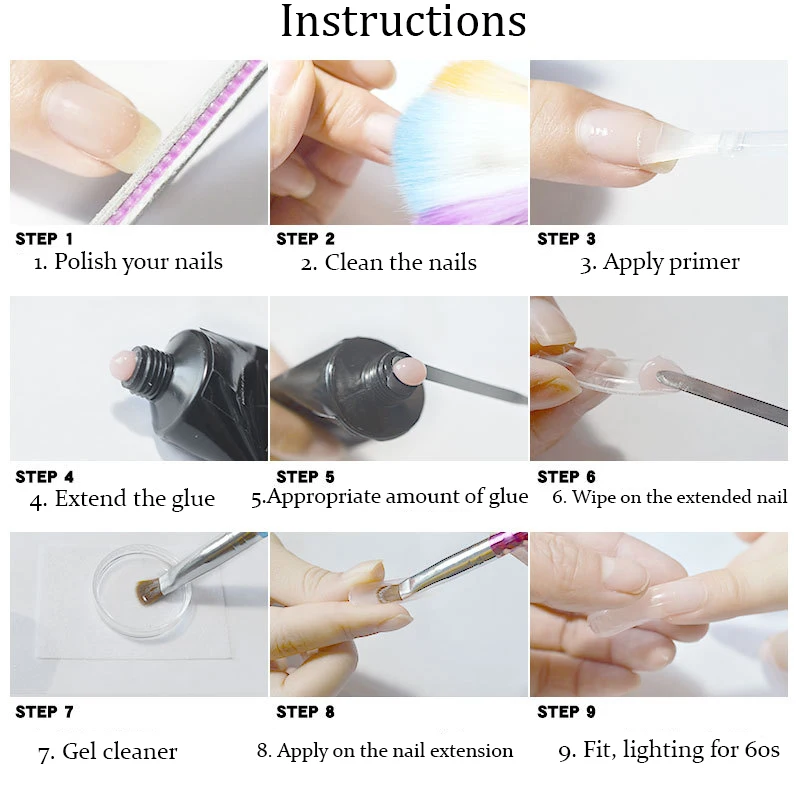 Instructions

STEP 1
1. Polish your nails

STEP 2
2. Clean the nails

STEP 3
3. Apply primer

STEP 4
4. Extend the glue

STEP 5
5.Appropriate amount of glue

STEP 6
6. Wipe on the extended nail

STEP 7
7. Gel cleaner

STEP 8
8. Apply on the nail extension

STEP 9
9. Fit, lighting for 60s