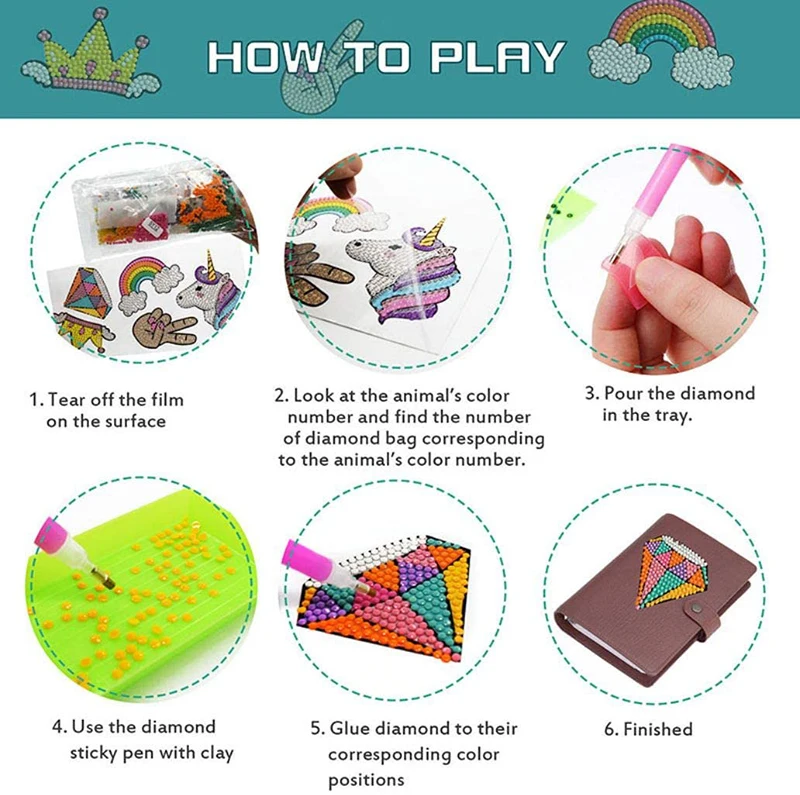 HOW TO PLAY

1. Tear off the film on the surface

2. Look at the animal's color number and find the number of diamond bag corresponding to the animal's color number.

3. Pour the diamond in the tray.

4. Use the diamond sticky pen with clay

5. Glue diamond to their corresponding color positions

6. Finished