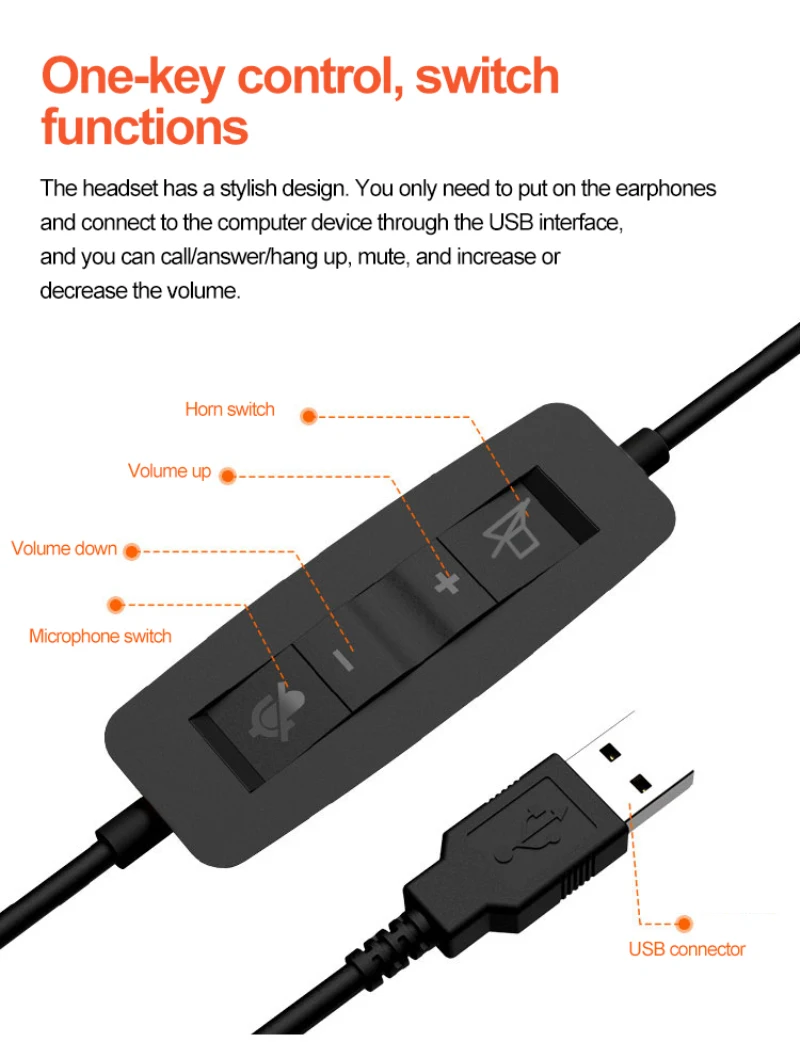 One-key control, switch functions

The headset has a stylish design. You only need to put on the earphones and connect to the computer device through the USB interface, and you can call/answer/hang up, mute, and increase or decrease the volume.

Horn switch

Volume up

Volume down

Microphone switch

+

-

USB connector