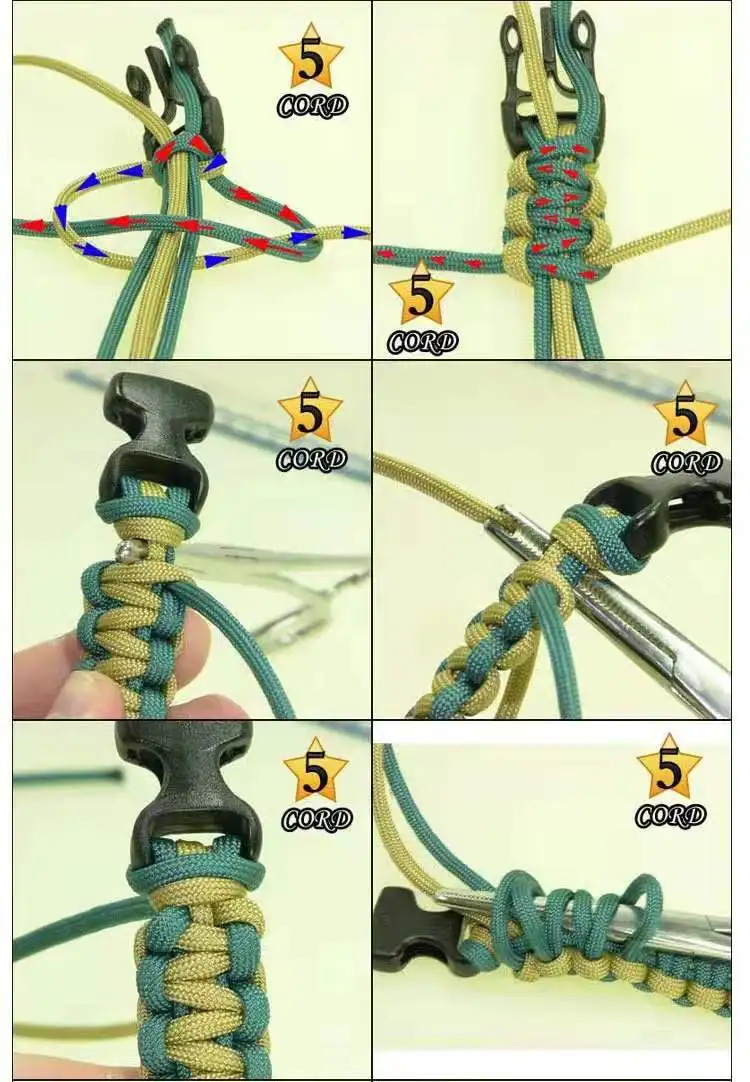 5
CORD

5
CORD

5
CORD

5
CORD

5
CORD

5
CORD