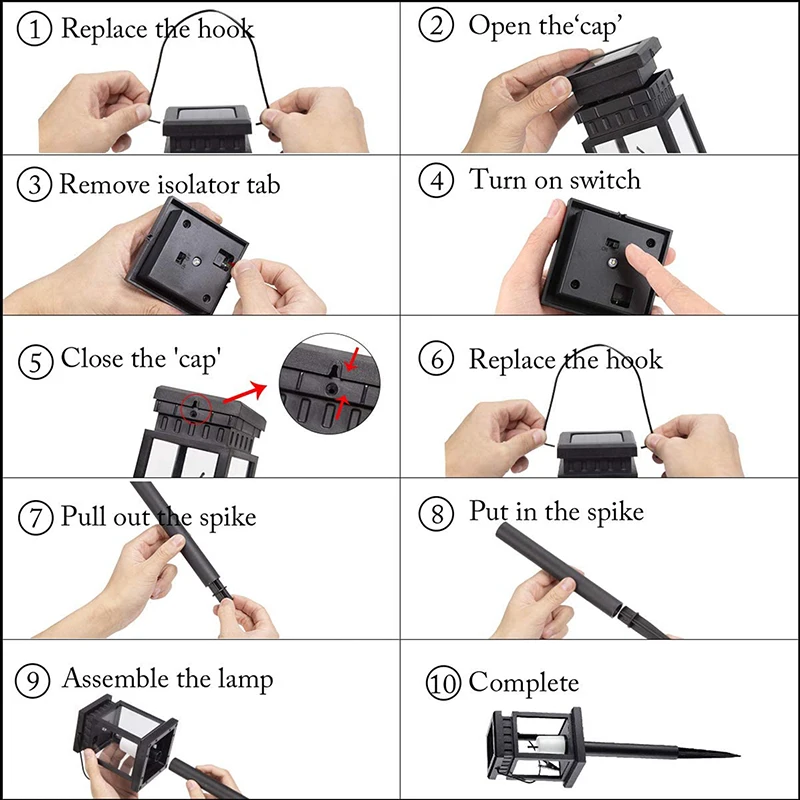 ① Replace the hook

② Open the'cap'

③ Remove isolator tab

④ Turn on switch

⑤ Close the 'cap'

⑥ Replace the hook

⑦ Pull out the spike

⑧ Put in the spike

⑨ Assemble the lamp

⑩ Complete