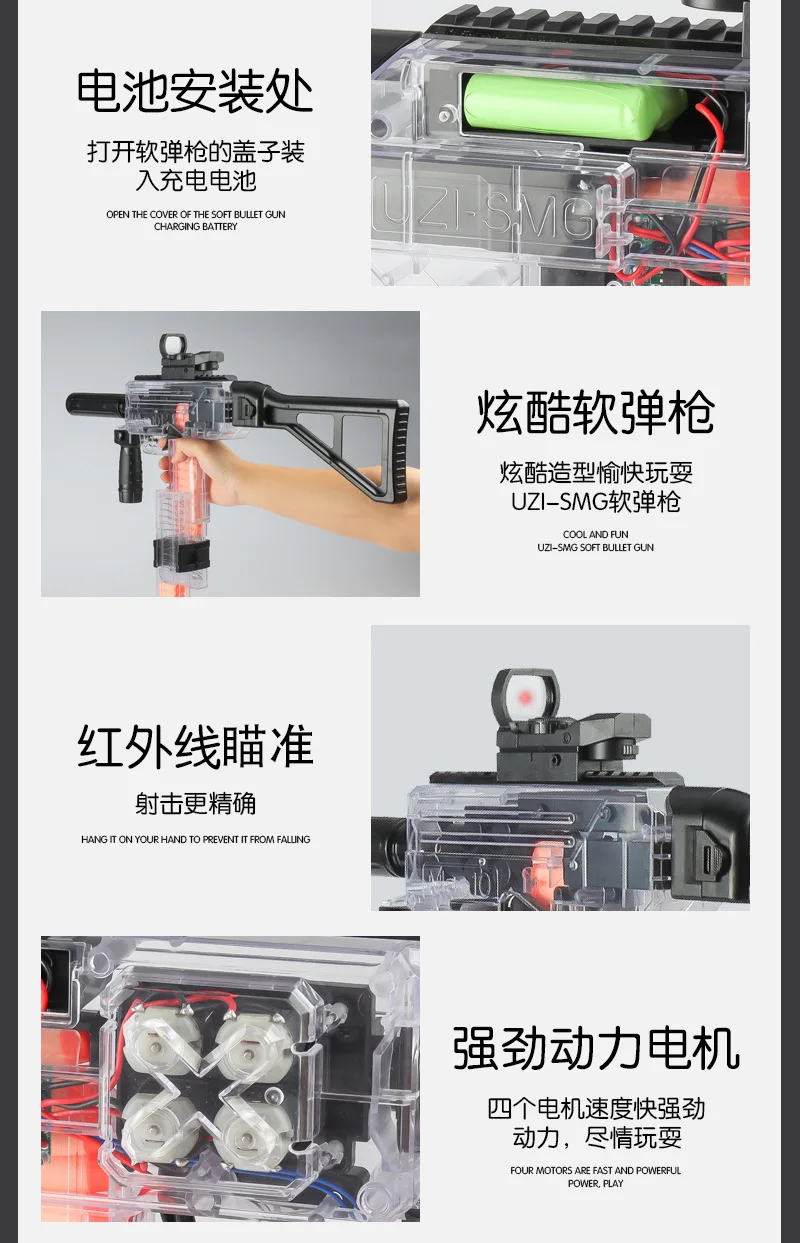 电池安装处

打开软弹枪的盖子装入充电电池

OPEN THE COVER OF THE SOFT BULLET GUN CHARGING BATTERY

UZI-SMG

炫酷软弹枪

炫酷造型愉快玩耍 UZI-SMG软弹枪

COOL AND FUN UZI-SMG SOFT BULLET GUN

红外线瞄准

射击更精确

HANG IT ON YOUR HAND TO PREVENT IT FROM FALLING

强劲动力电机

四个电机速度快强劲动力，尽情玩耍

FOUR MOTORS ARE FAST AND POWERFUL POWER, PLAY