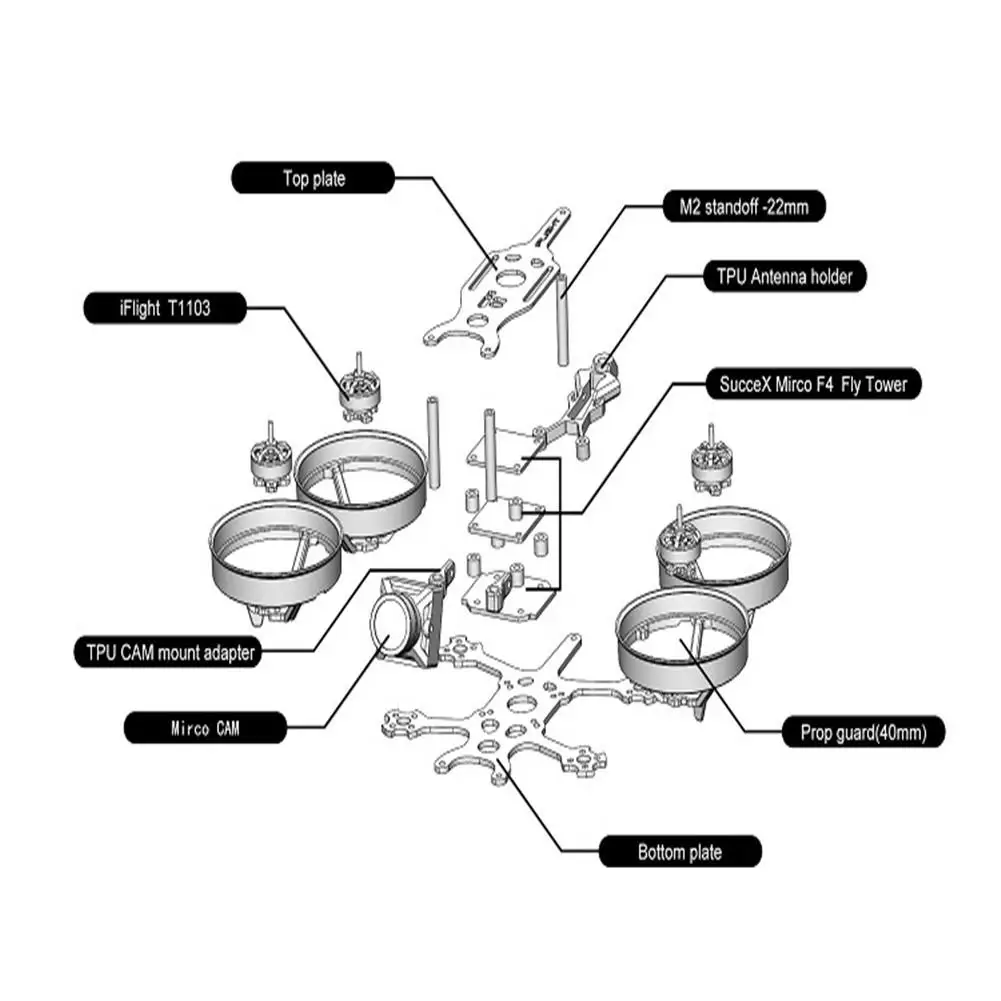 Top plate

M2 standoff -22mm

TPU Antenna holder

iFlight T1103

SucceX Mirco F4 Fly Tower

TPU CAM mount adapter

Mirco CAM

Prop guard(40mm)

Bottom plate