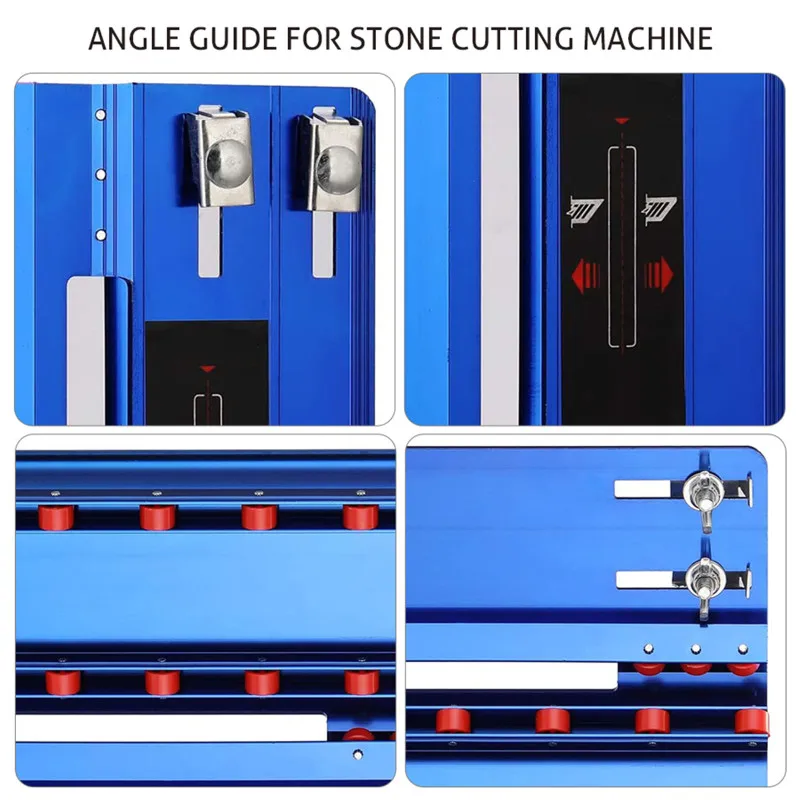 ANGLE GUIDE FOR STONE CUTTING MACHINE