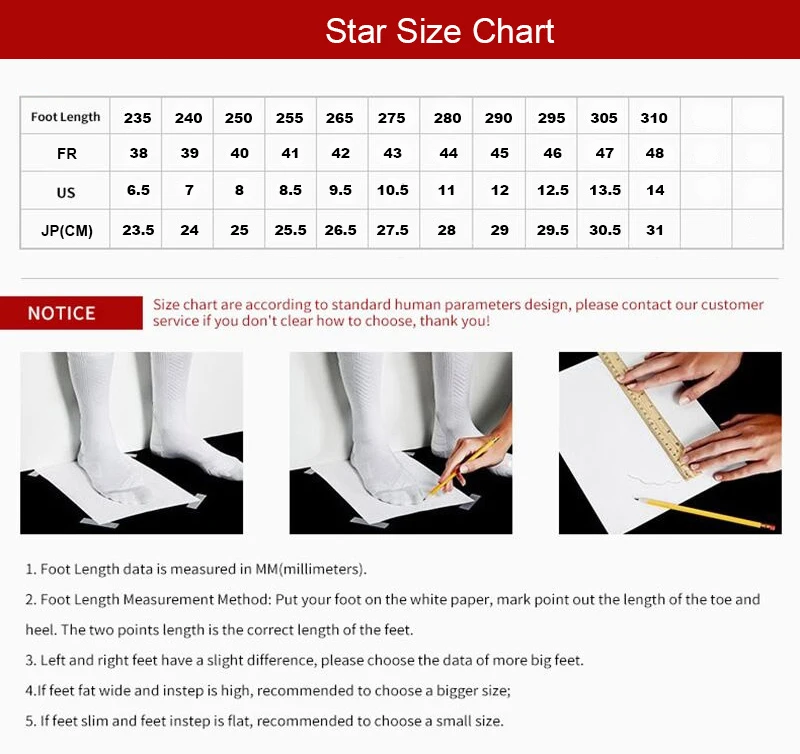 Star Size Chart

| Foot Length | 235 | 240 | 250 | 255 | 265 | 275 | 280 | 290 | 295 | 305 | 310 | | |
|---|---|---|---|---|---|---|---|---|---|---|---|---|---|
| FR | 38 | 39 | 40 | 41 | 42 | 43 | 44 | 45 | 46 | 47 | 48 | | |
| US | 6.5 | 7 | 8 | 8.5 | 9.5 | 10.5 | 11 | 12 | 12.5 | 13.5 | 14 | | |
| JP(CM) | 23.5 | 24 | 25 | 25.5 | 26.5 | 27.5 | 28 | 29 | 29.5 | 30.5 | 31 | | |

NOTICE

Size chart are according to standard human parameters design, please contact our customer service if you don't clear how to choose, thank you!

1. Foot Length data is measured in MM(millimeters).

2. Foot Length Measurement Method: Put your foot on the white paper, mark point out the length of the toe and heel. The two points length is the correct length of the feet.

3. Left and right feet have a slight difference, please choose the data of more big feet.

4.If feet fat wide and instep is high, recommended to choose a bigger size;

5. If feet slim and feet instep is flat, recommended to choose a small size.