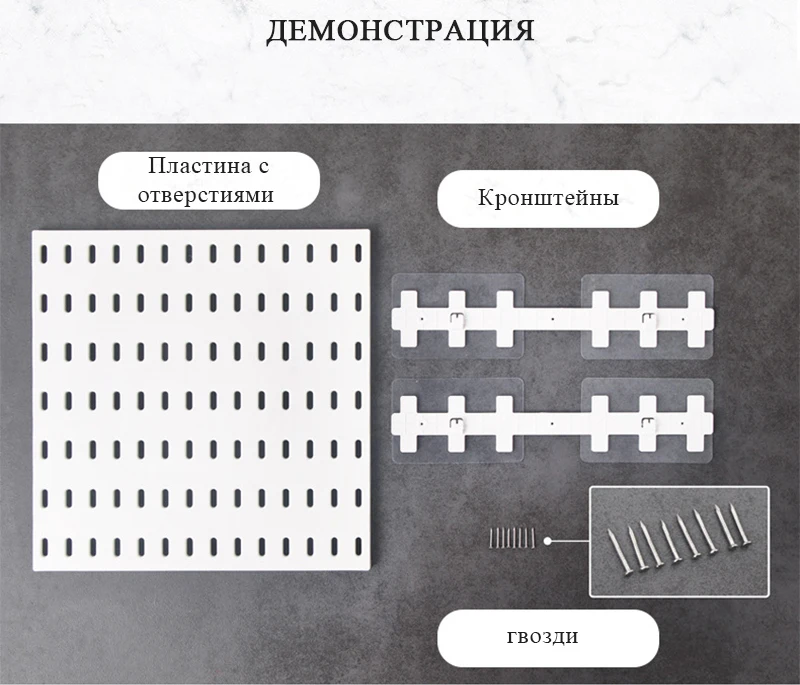 ДЕМОНСТРАЦИЯ

Пластина с отверстиями

Кронштейны

гвозди