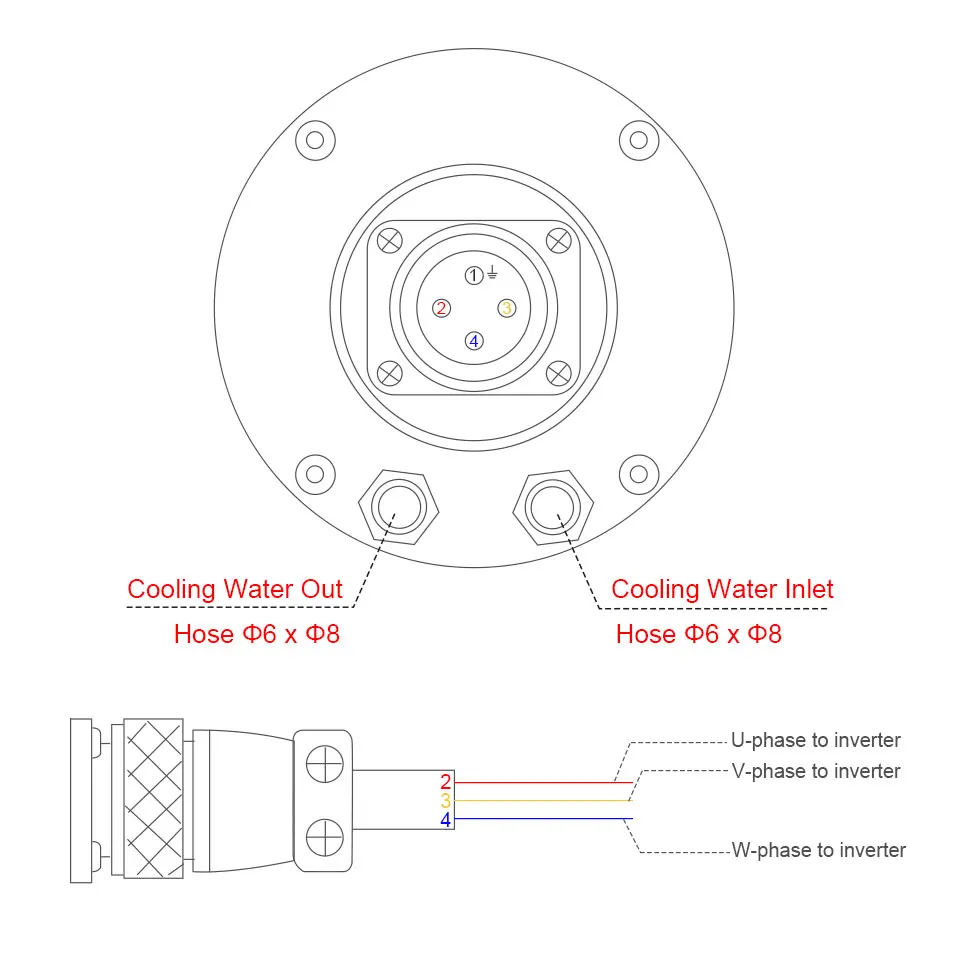 ①
②
③
④

Cooling Water Out
Hose Φ6 x Φ8

Cooling Water Inlet
Hose Φ6 x Φ8

2
3
4

U-phase to inverter
V-phase to inverter
W-phase to inverter