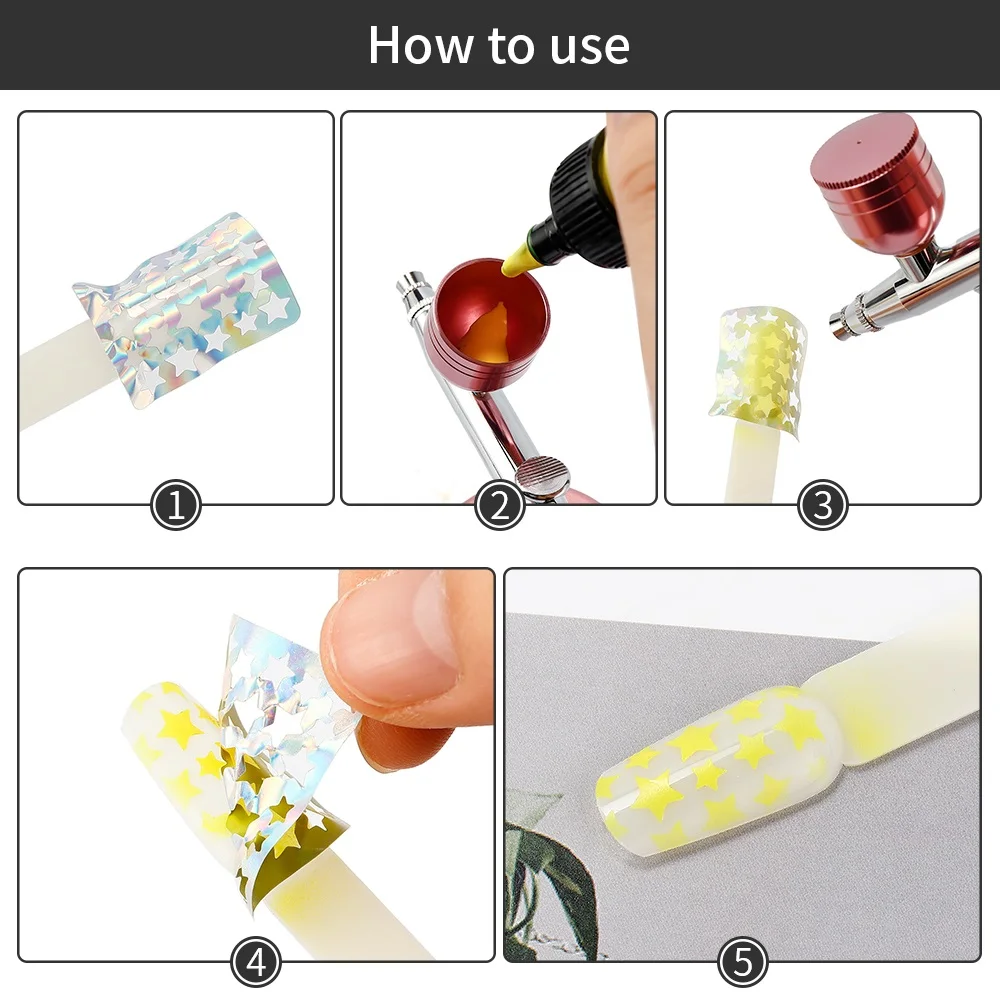 How to use

1

2

3

4

5