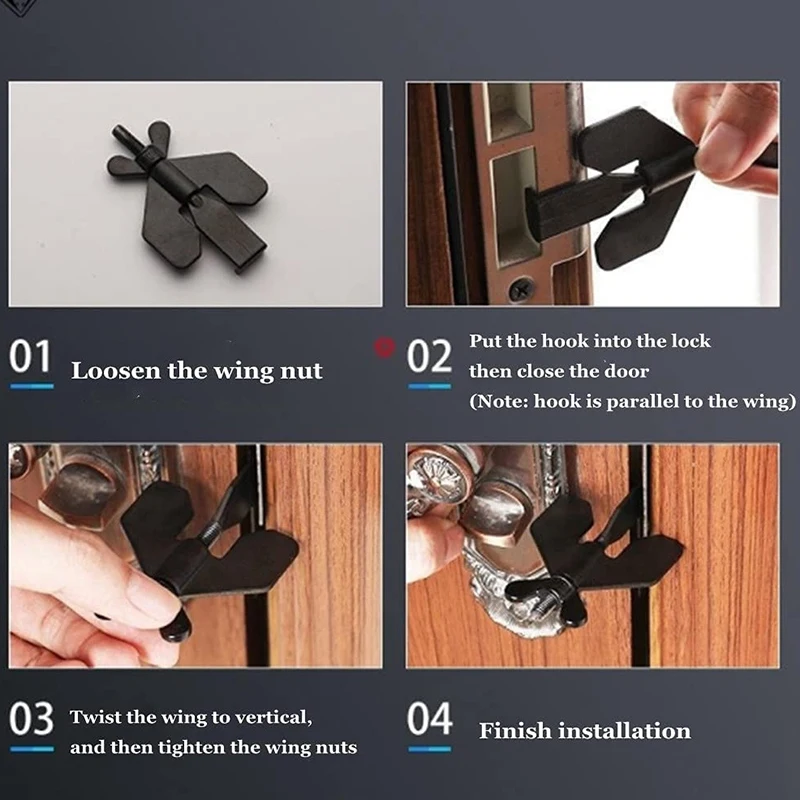 01 Loosen the wing nut

02 Put the hook into the lock then close the door (Note: hook is parallel to the wing)

03 Twist the wing to vertical, and then tighten the wing nuts

04 Finish installation