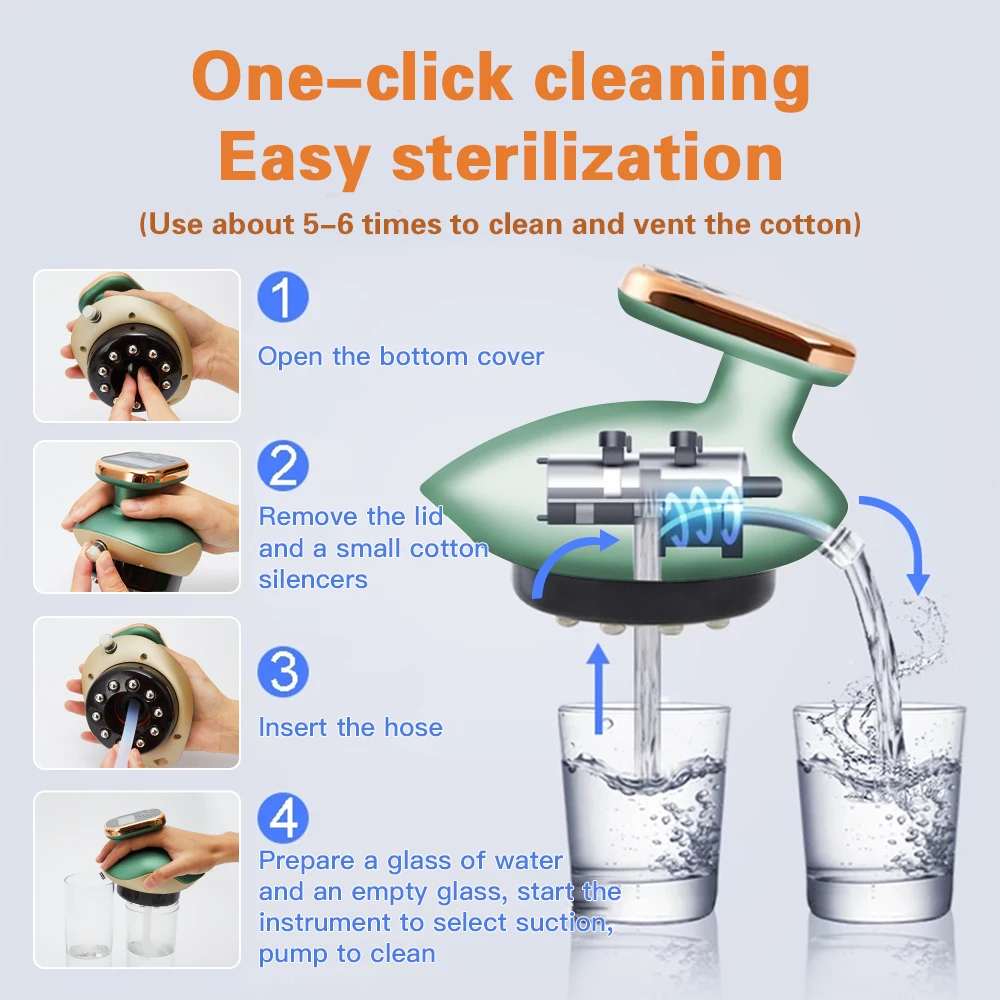 One–click cleaning
Easy sterilization
(Use about 5–6 times to clean and vent the cotton)

1
Open the bottom cover

2
Remove the lid and a small cotton silencers

3
Insert the hose

4
Prepare a glass of water and an empty glass, start the instrument to select suction, pump to clean