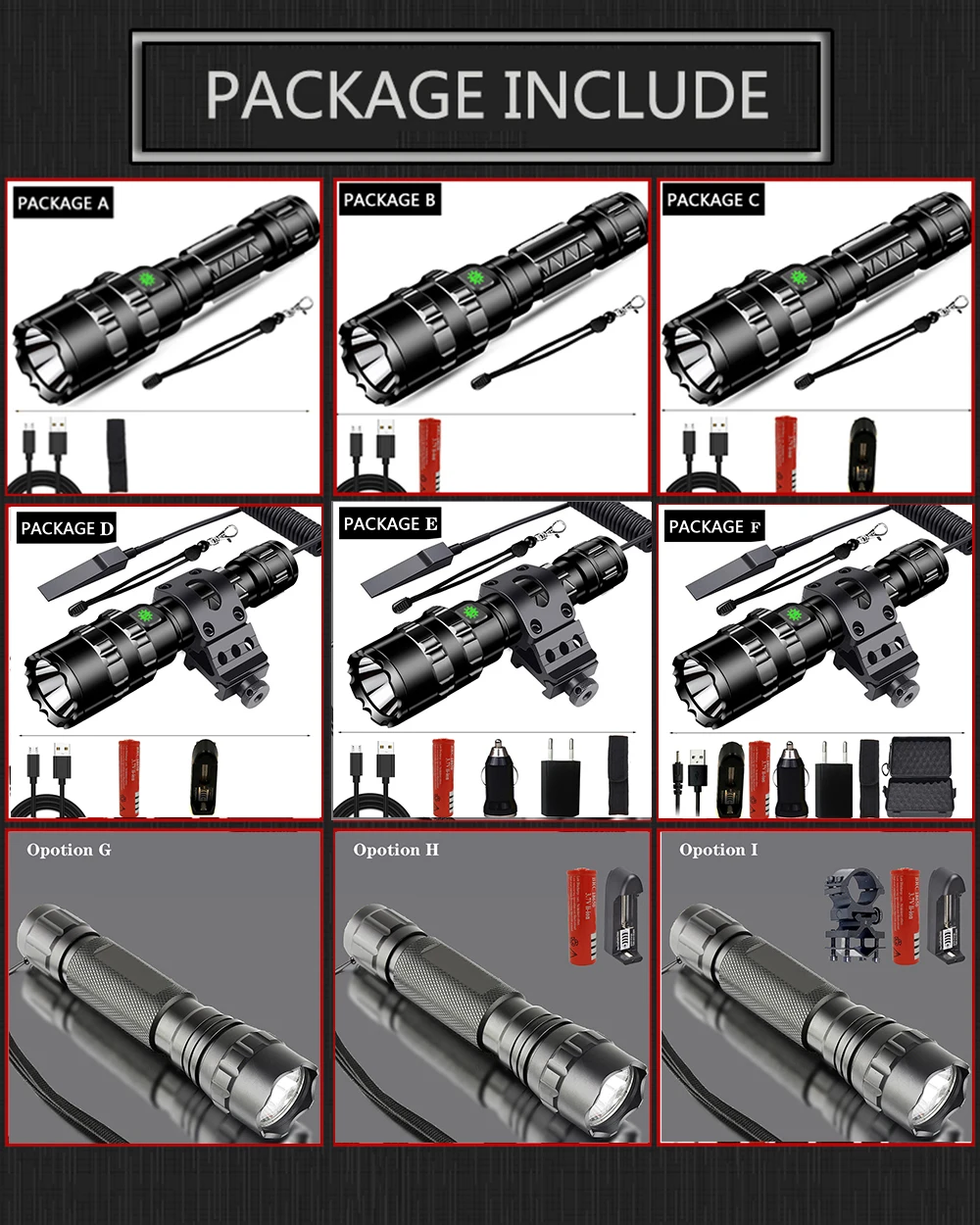 PACKAGE INCLUDE

PACKAGE A

PACKAGE B

PACKAGE C

PACKAGE D

PACKAGE E

PACKAGE F

Opotion G

Opotion H

Opotion I