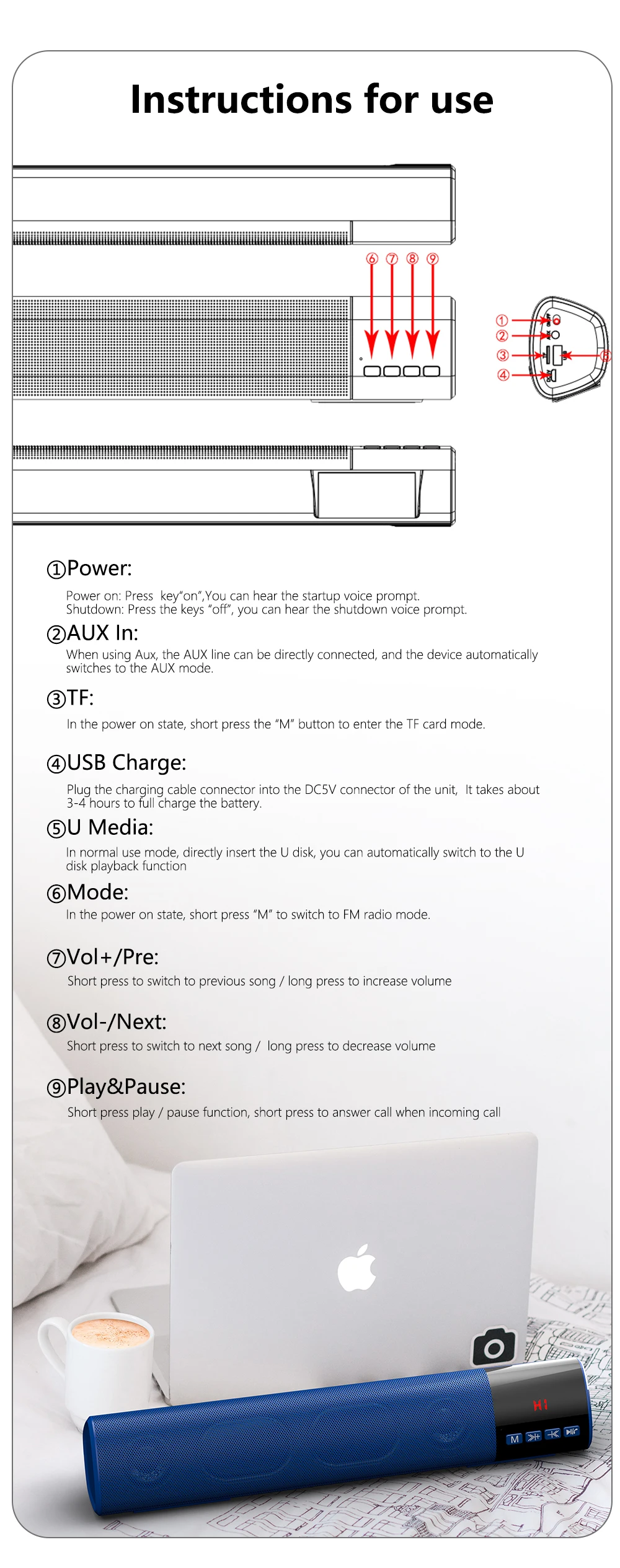 Instructions for use

⑥ ⑦ ⑧ ⑨

①
②
③
④
⑤

①Power:

Power on: Press key"on",You can hear the startup voice prompt.
Shutdown: Press the keys "off", you can hear the shutdown voice prompt.

②AUX In:

When using Aux, the AUX line can be directly connected, and the device automatically switches to the AUX mode.

③TF:

In the power on state, short press the "M" button to enter the TF card mode.

④USB Charge:

Plug the charging cable connector into the DC5V connector of the unit, It takes about 3-4 hours to full charge the battery.

⑤U Media:

In normal use mode, directly insert the U disk, you can automatically switch to the U disk playback function

⑥Mode:

In the power on state, short press "M" to switch to FM radio mode.

⑦Vol+/Pre:

Short press to switch to previous song / long press to increase volume

⑧Vol-/Next:

Short press to switch to next song / long press to decrease volume

⑨Play&Pause:

Short press play / pause function, short press to answer call when incoming call

H1

M