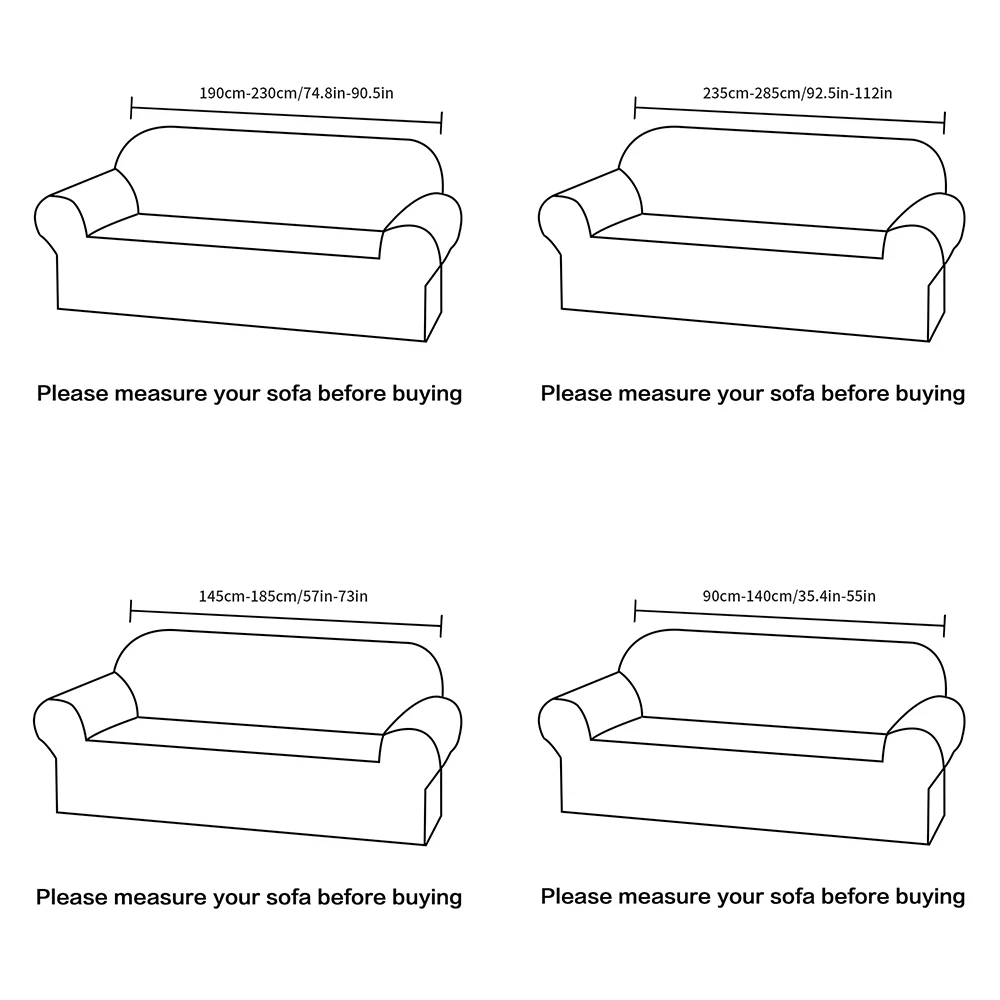 190cm-230cm/74.8in-90.5in

Please measure your sofa before buying

235cm-285cm/92.5in-112in

Please measure your sofa before buying

145cm-185cm/57in-73in

Please measure your sofa before buying

90cm-140cm/35.4in-55in

Please measure your sofa before buying