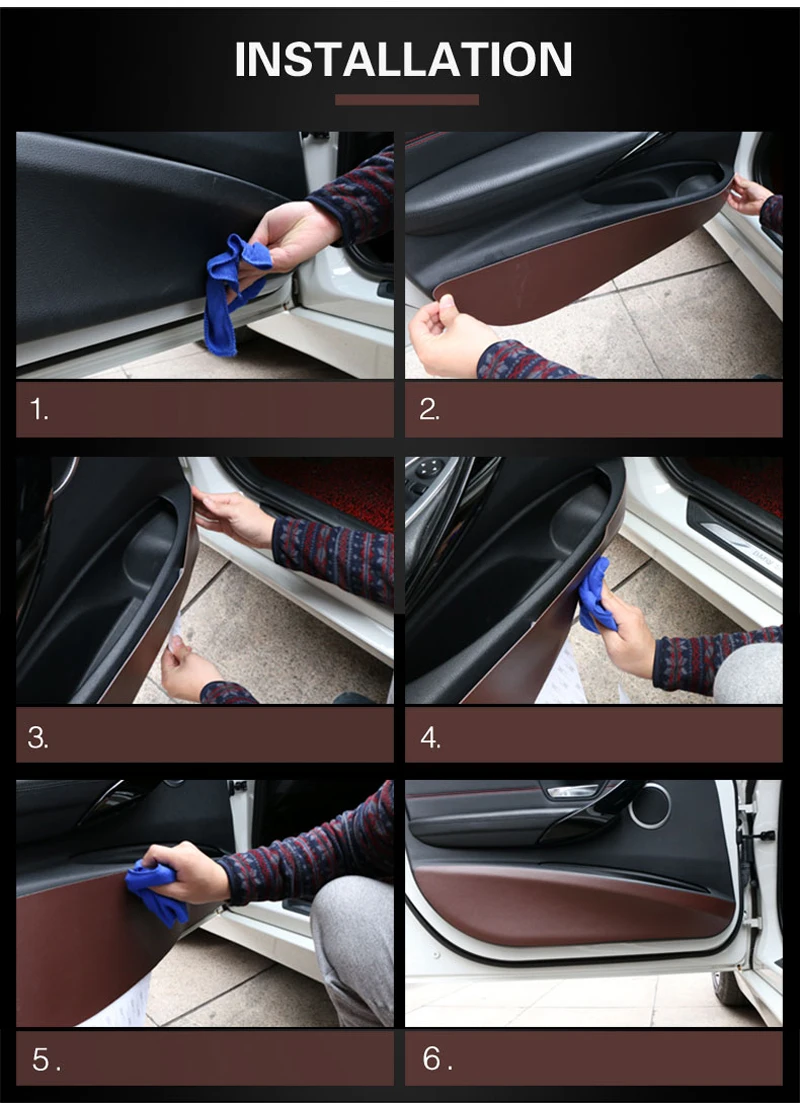 INSTALLATION

1.

2.

3.

4.

5.

6.