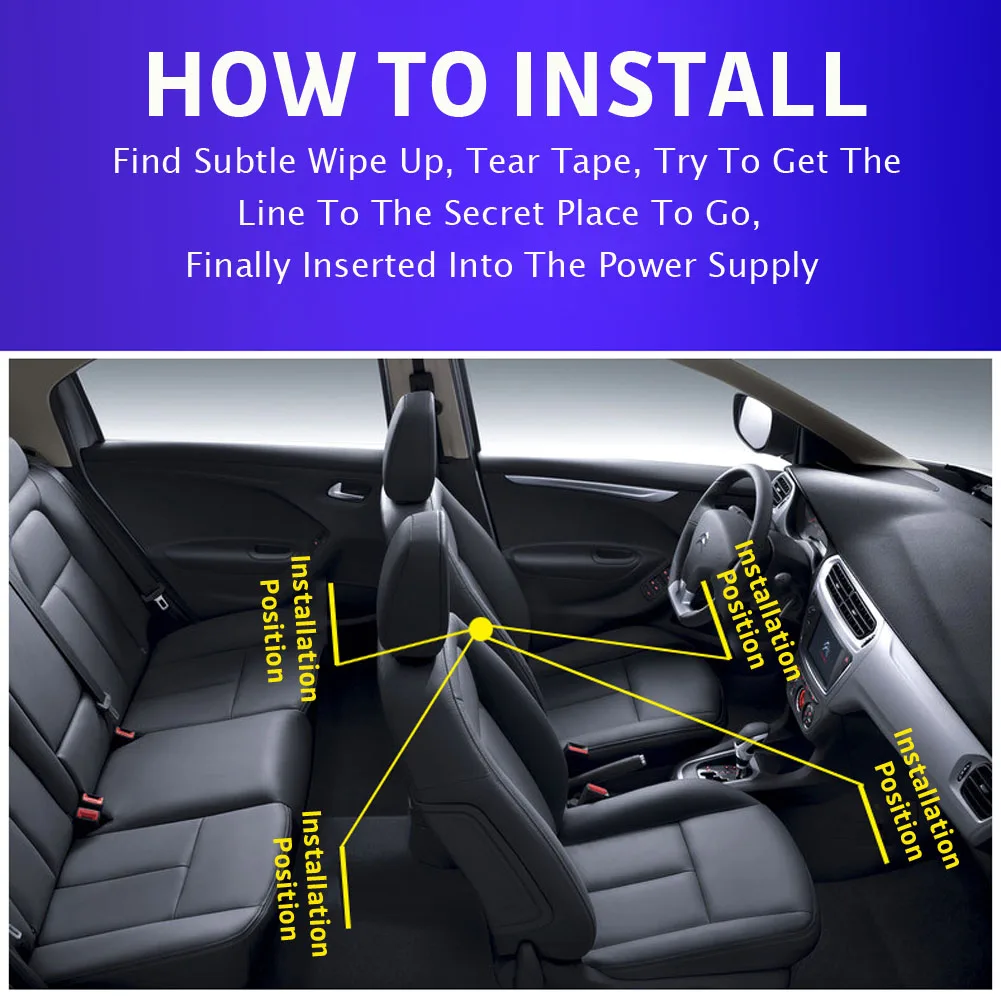 HOW TO INSTALL

Find Subtle Wipe Up, Tear Tape, Try To Get The Line To The Secret Place To Go, Finally Inserted Into The Power Supply

Installation Position

Installation Position

Installation Position

Installation Position