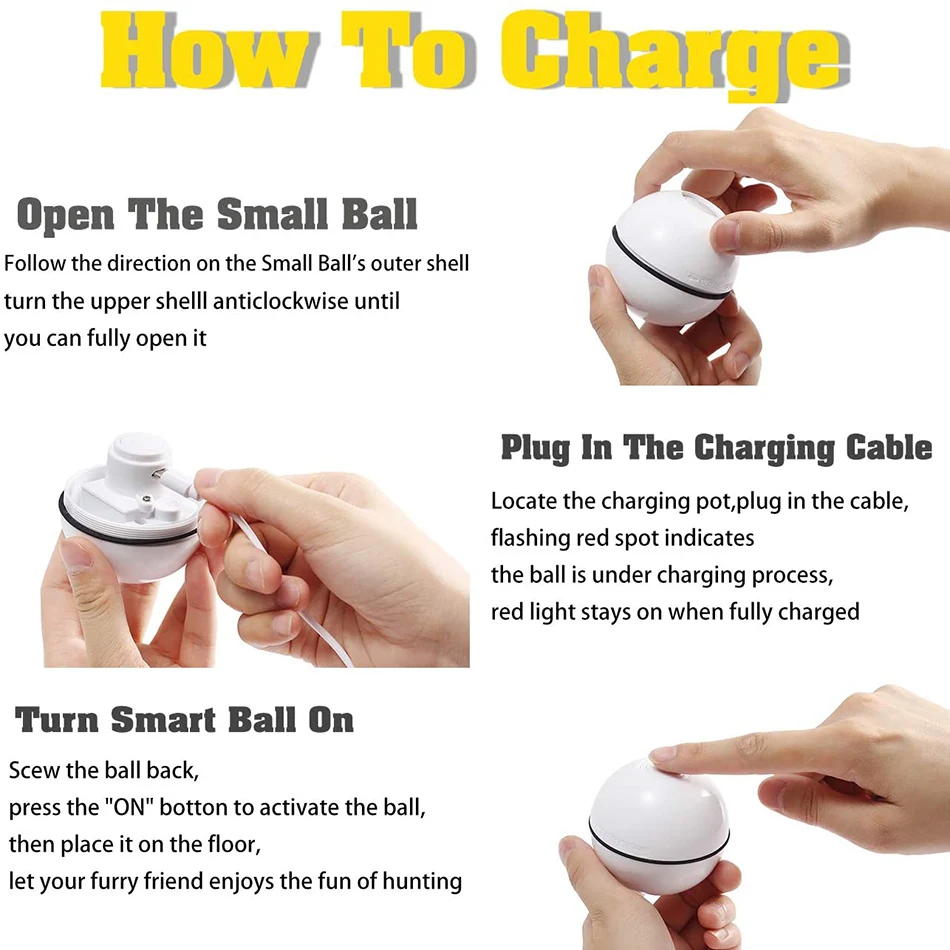 How To Charge

Open The Small Ball

Follow the direction on the Small Ball's outer shell turn the upper shelll anticlockwise until you can fully open it

Plug In The Charging Cable

Locate the charging pot,plug in the cable, flashing red spot indicates the ball is under charging process, red light stays on when fully charged

Turn Smart Ball On

Scew the ball back, press the "ON" botton to activate the ball, then place it on the floor, let your furry friend enjoys the fun of hunting