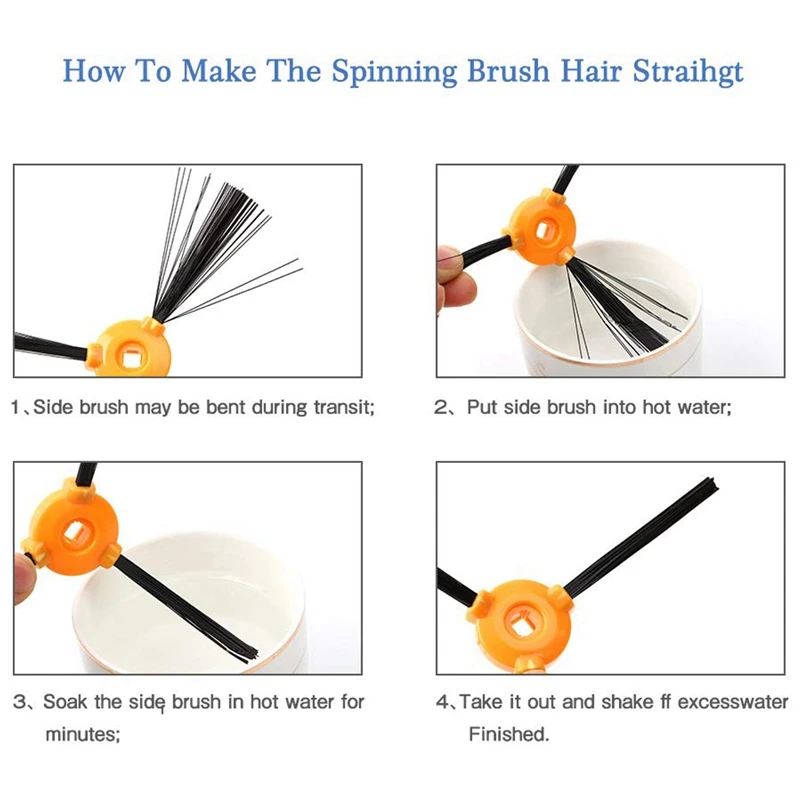 How To Make The Spinning Brush Hair Straihgt

1、Side brush may be bent during transit;

2、Put side brush into hot water;

3、Soak the side brush in hot water for minutes;

4、Take it out and shake ff excesswater Finished.