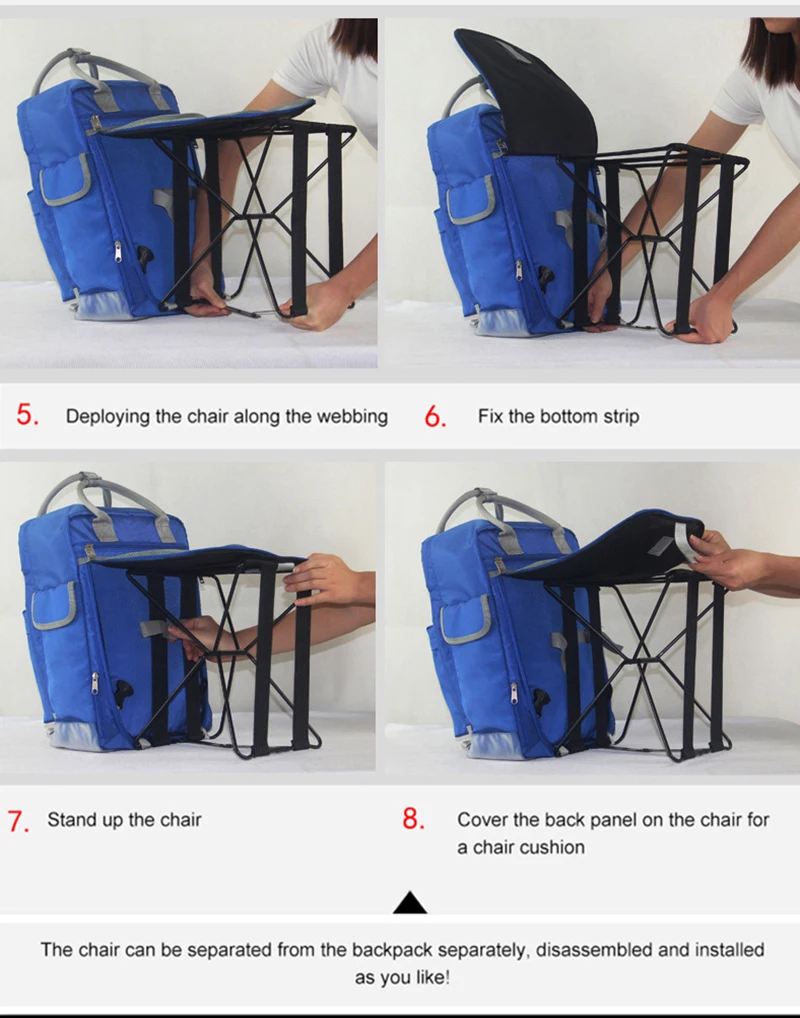 5. Deploying the chair along the webbing

6. Fix the bottom strip

7. Stand up the chair

8. Cover the back panel on the chair for a chair cushion

The chair can be separated from the backpack separately, disassembled and installed as you like!