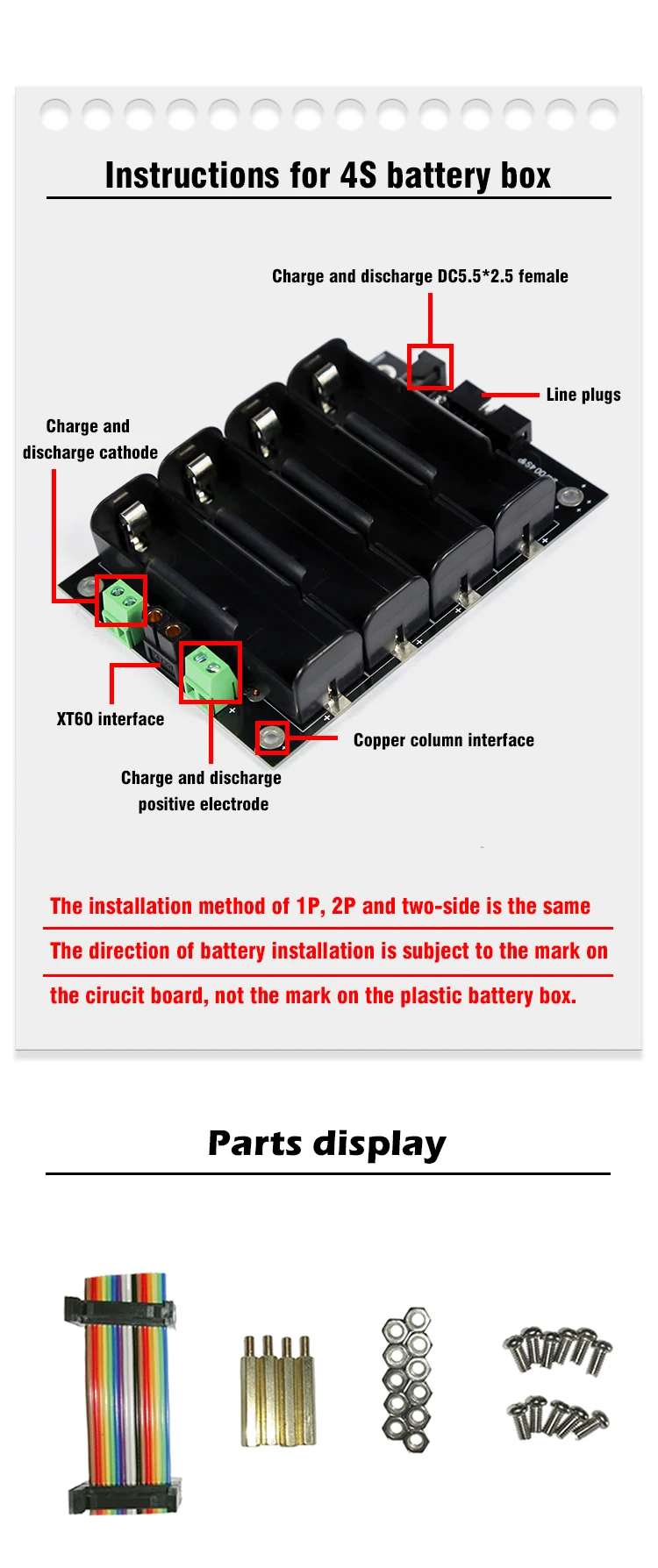 Instructions for 4S battery box

Charge and discharge DC5.5*2.5 female

Line plugs

Charge and discharge cathode

XT60 interface

Copper column interface

Charge and discharge positive electrode

The installation method of 1P, 2P and two-side is the same

The direction of battery installation is subject to the mark on

the cirucit board, not the mark on the plastic battery box.

Parts display