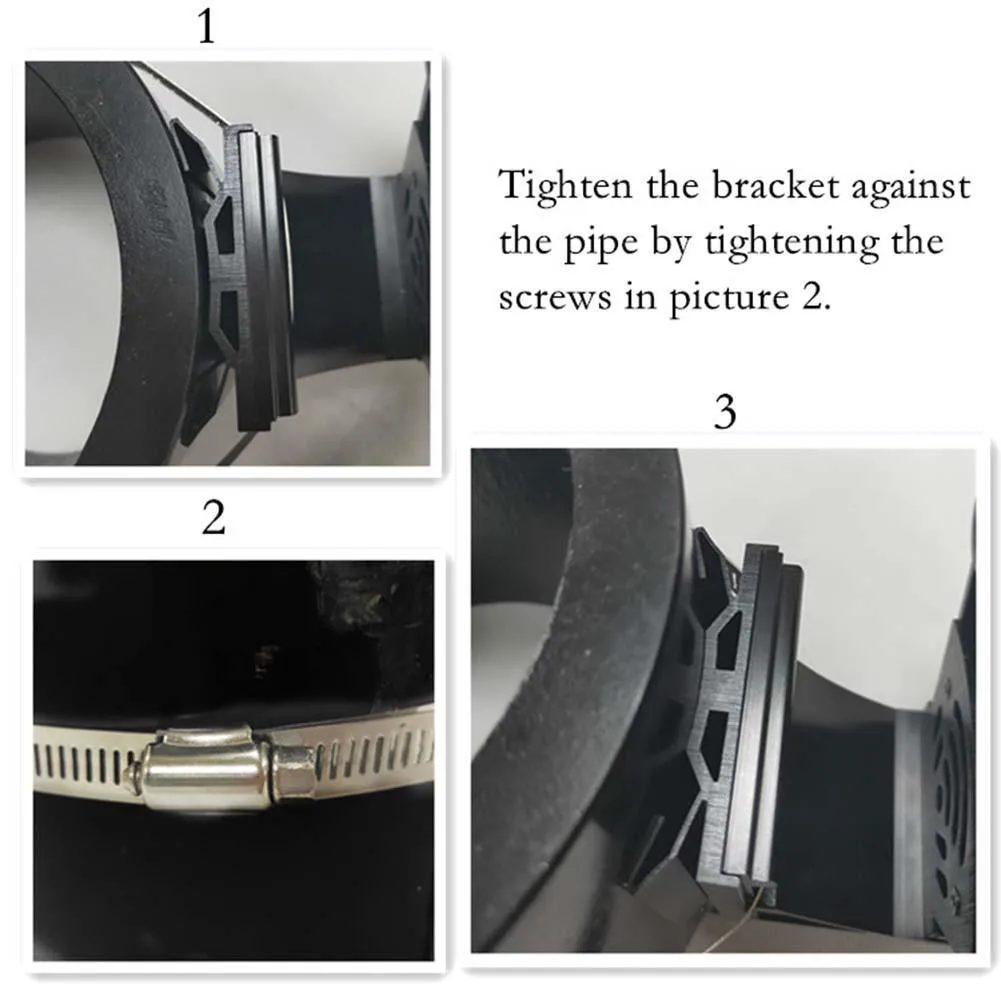 1

Tighten the bracket against the pipe by tightening the screws in picture 2.

3

2