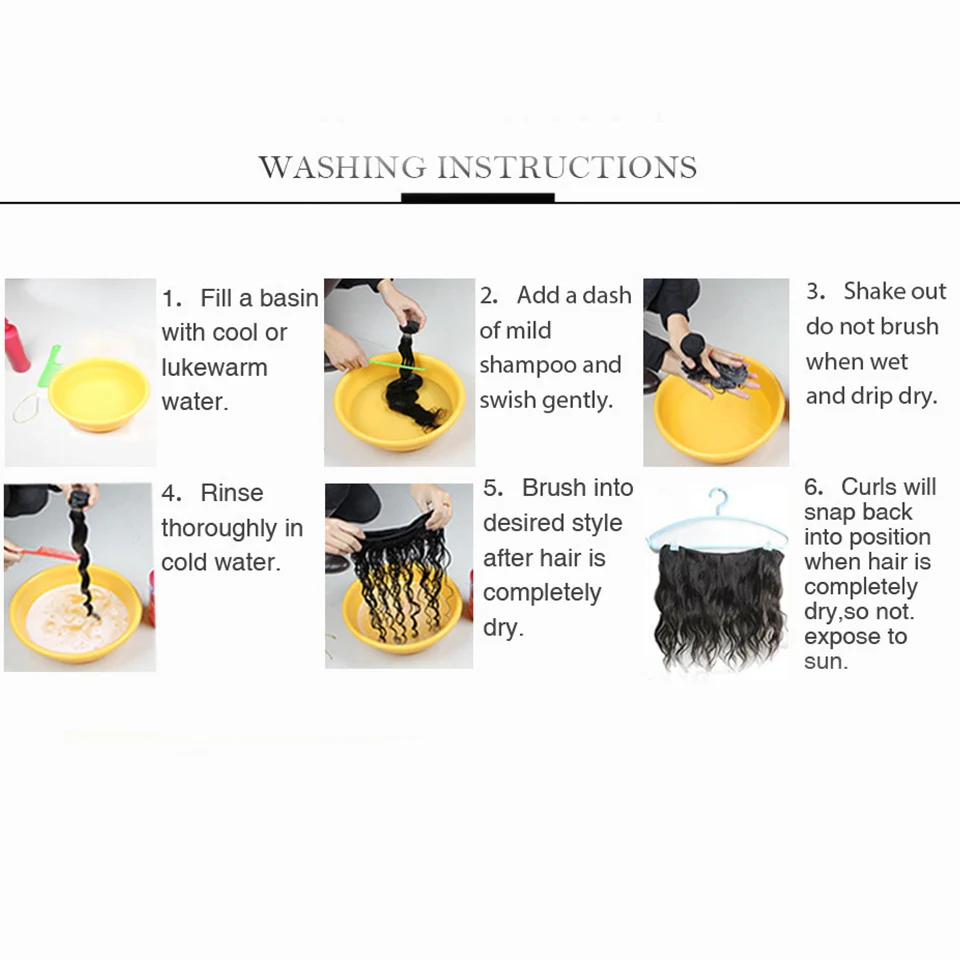 WASHING INSTRUCTIONS

1. Fill a basin with cool or lukewarm water.

2. Add a dash of mild shampoo and swish gently.

3. Shake out do not brush when wet and drip dry.

4. Rinse thoroughly in cold water.

5. Brush into desired style after hair is completely dry.

6. Curls will snap back into position when hair is completely dry,so not. expose to sun.