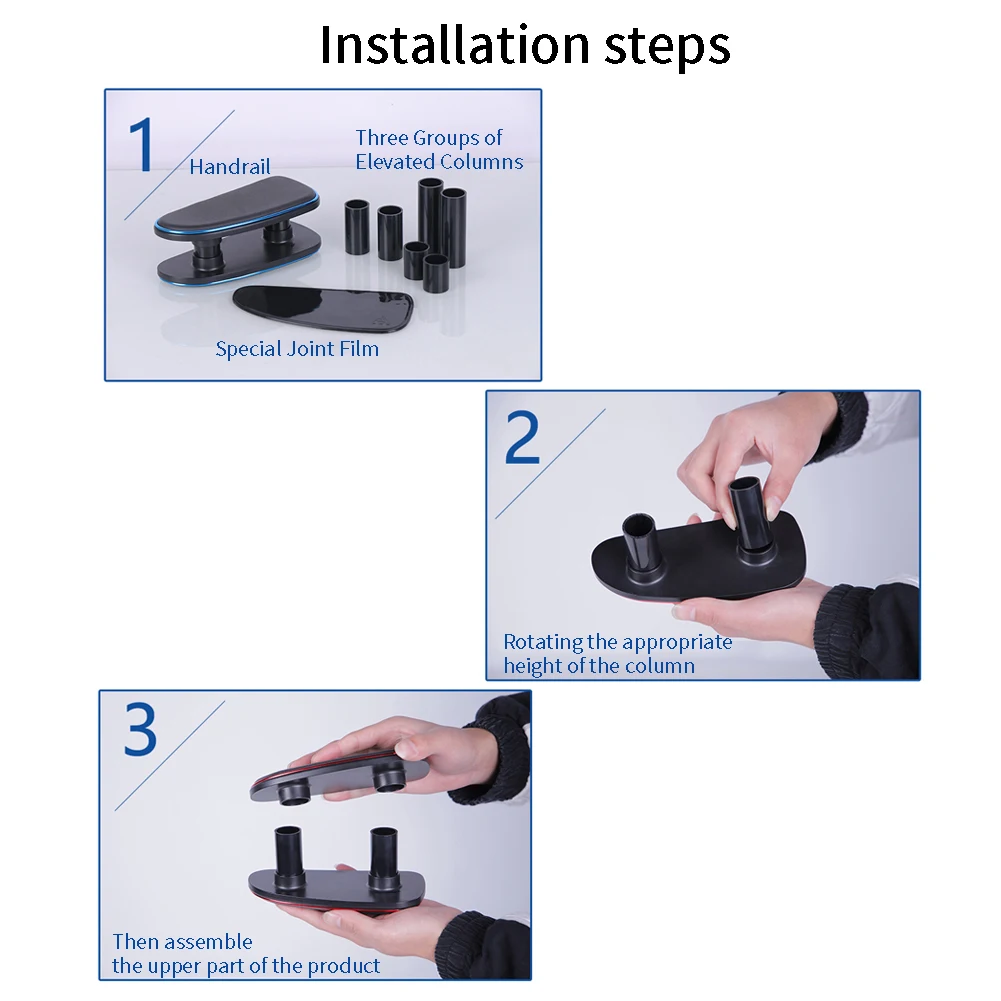 Installation steps

1

Handrail

Three Groups of Elevated Columns

Special Joint Film

2

Rotating the appropriate height of the column

3

Then assemble the upper part of the product