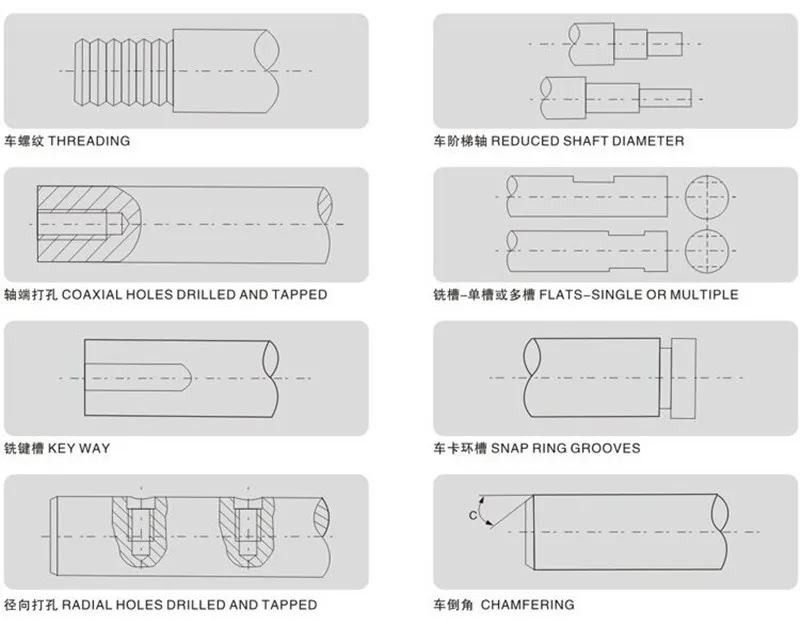 车螺纹 THREADING

车阶梯轴 REDUCED SHAFT DIAMETER

轴端打孔 COAXIAL HOLES DRILLED AND TAPPED

铣槽-单槽或多槽 FLATS-SINGLE OR MULTIPLE

铣键槽 KEY WAY

车卡环槽 SNAP RING GROOVES

径向打孔 RADIAL HOLES DRILLED AND TAPPED

C

车倒角 CHAMFERING