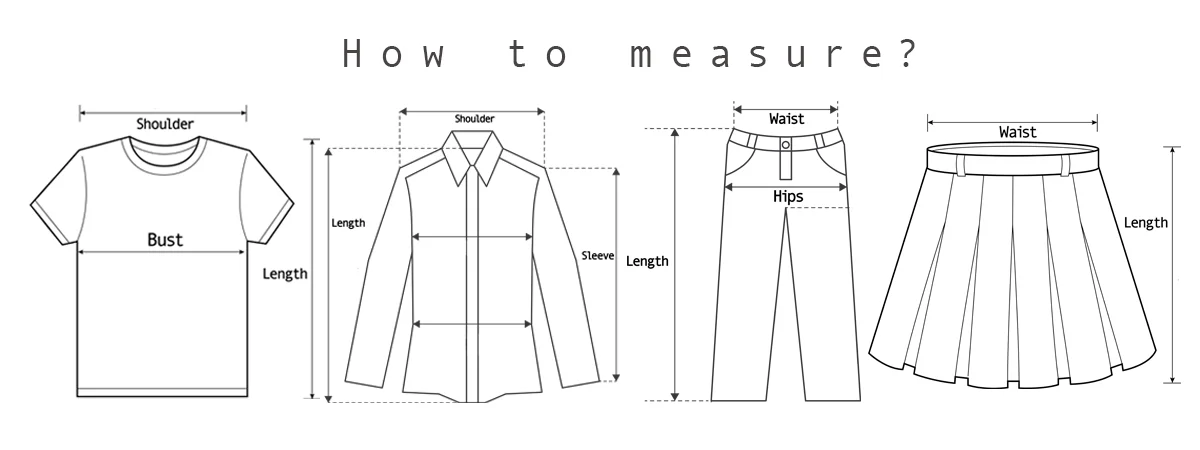 How to measure?

Shoulder

Bust

Length

Shoulder

Length

Sleeve

Waist

Hips

Length

Waist

Length