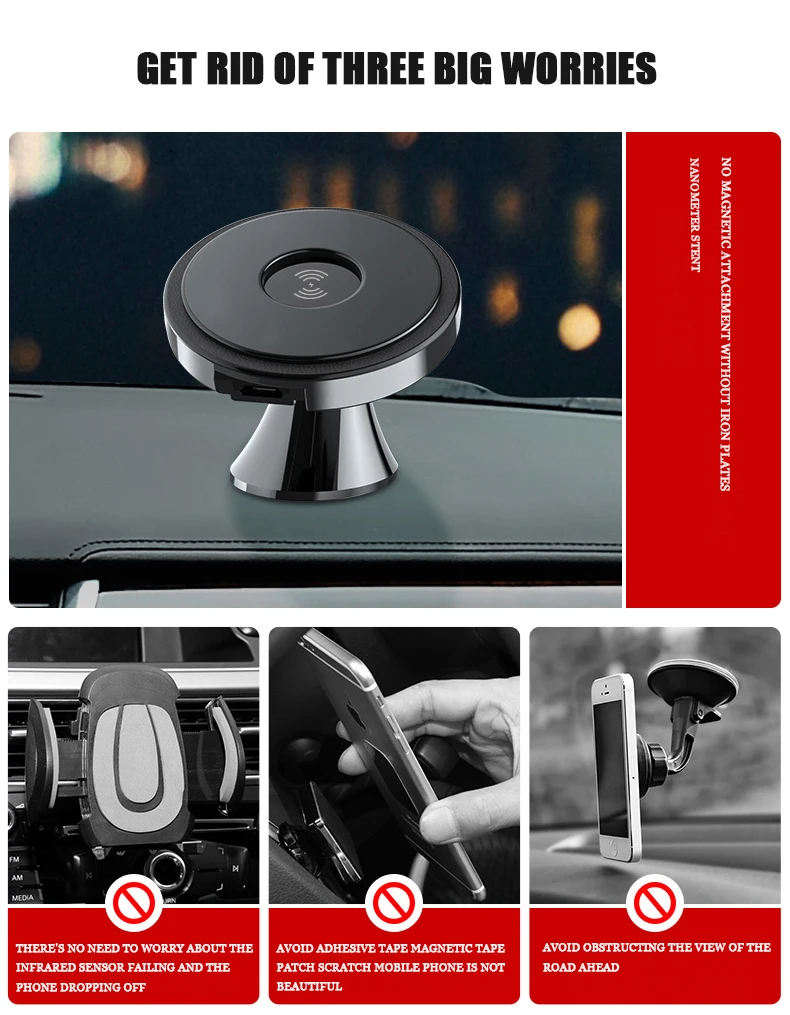 GET RID OF THREE BIG WORRIES

NO MAGNETIC ATTACHMENT WITHOUT IRON PLATES NANOMETER STENT

FM
AM
MEDIA

THERE'S NO NEED TO WORRY ABOUT THE INFRARED SENSOR FAILING AND THE PHONE DROPPING OFF

AVOID ADHESIVE TAPE MAGNETIC TAPE PATCH SCRATCH MOBILE PHONE IS NOT BEAUTIFUL

AVOID OBSTRUCTING THE VIEW OF THE ROAD AHEAD