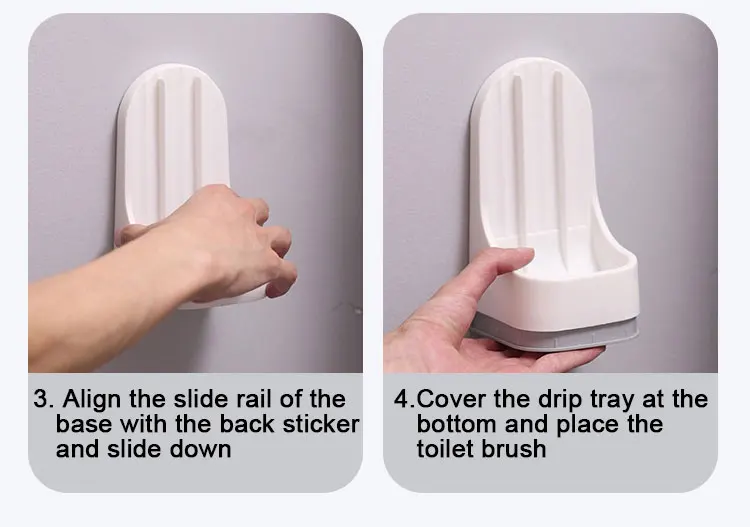 3. Align the slide rail of the base with the back sticker and slide down

4.Cover the drip tray at the bottom and place the toilet brush