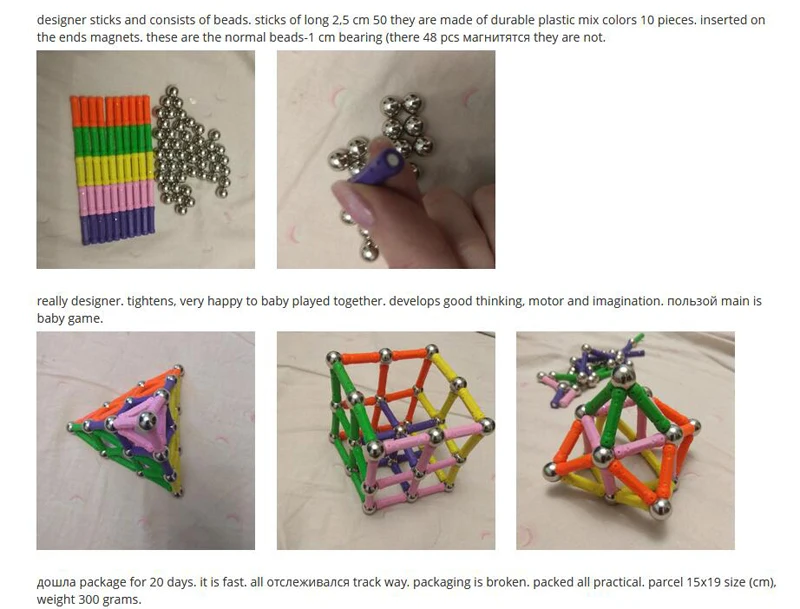 designer sticks and consists of beads. sticks of long 2,5 cm 50 they are made of durable plastic mix colors 10 pieces. inserted on the ends magnets. these are the normal beads-1 cm bearing (there 48 pcs магнитятся they are not.

really designer. tightens, very happy to baby played together. develops good thinking, motor and imagination. пользой main is baby game.

дошла package for 20 days. it is fast. all отслеживался track way. packaging is broken. packed all practical. parcel 15x19 size (cm), weight 300 grams.