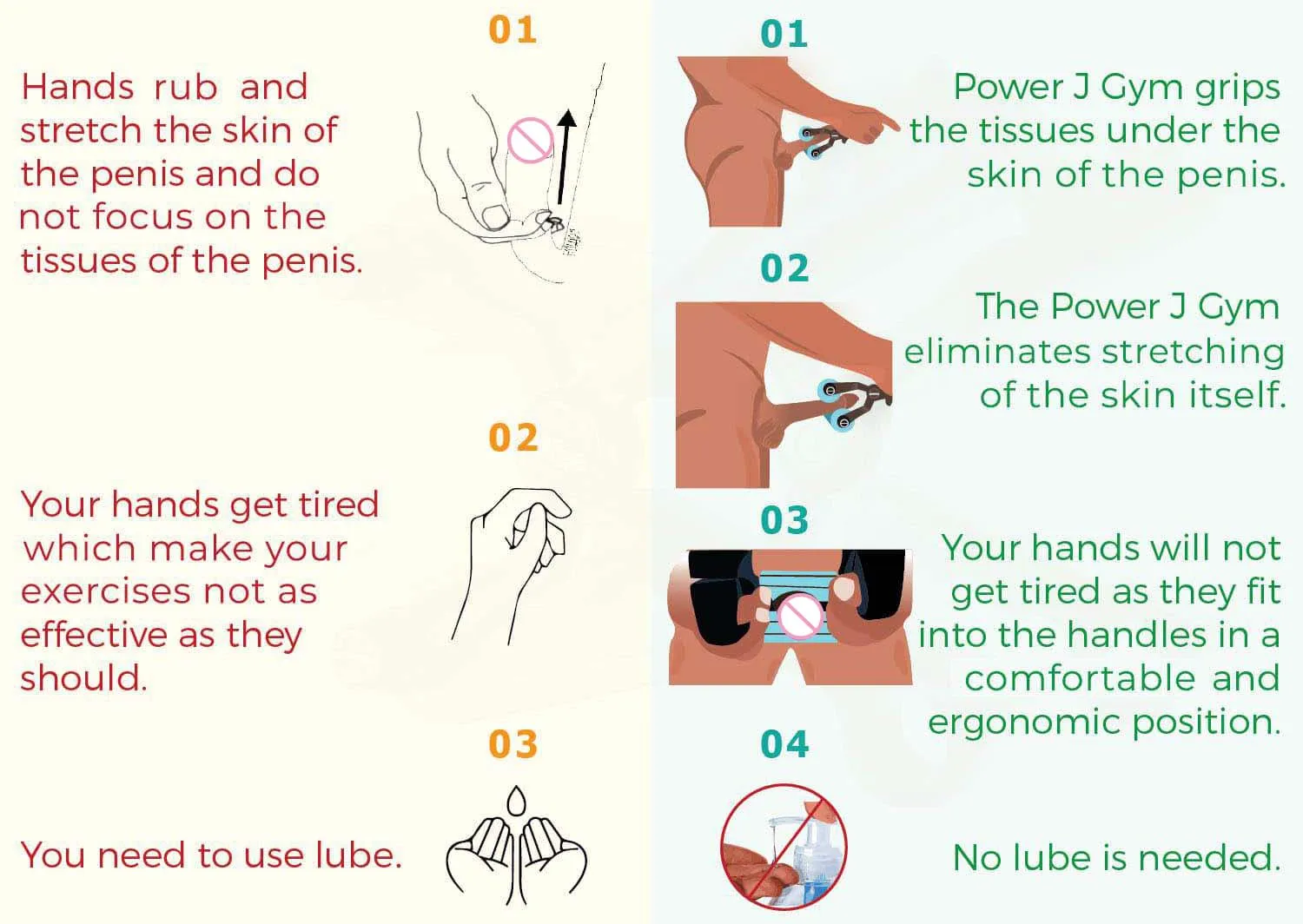 01

Hands rub and stretch the skin of the penis and do not focus on the tissues of the penis.

02

Your hands get tired which make your exercises not as effective as they should.

03

You need to use lube.

01

Power J Gym grips the tissues under the skin of the penis.

02

The Power J Gym eliminates stretching of the skin itself.

03

Your hands will not get tired as they fit into the handles in a comfortable and ergonomic position.

04

No lube is needed.