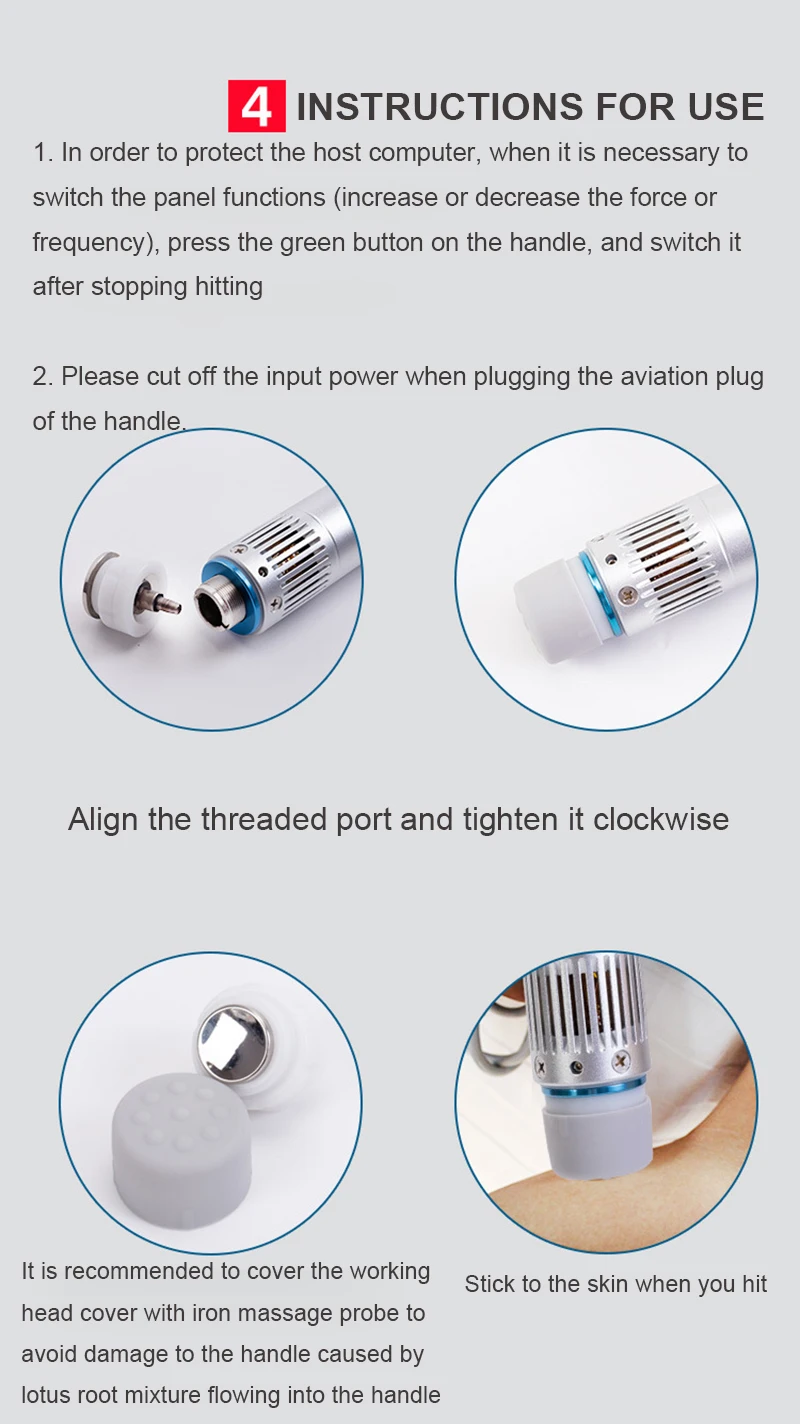 4 INSTRUCTIONS FOR USE

1. In order to protect the host computer, when it is necessary to switch the panel functions (increase or decrease the force or frequency), press the green button on the handle, and switch it after stopping hitting

2. Please cut off the input power when plugging the aviation plug of the handle.

Align the threaded port and tighten it clockwise

It is recommended to cover the working head cover with iron massage probe to avoid damage to the handle caused by lotus root mixture flowing into the handle

Stick to the skin when you hit