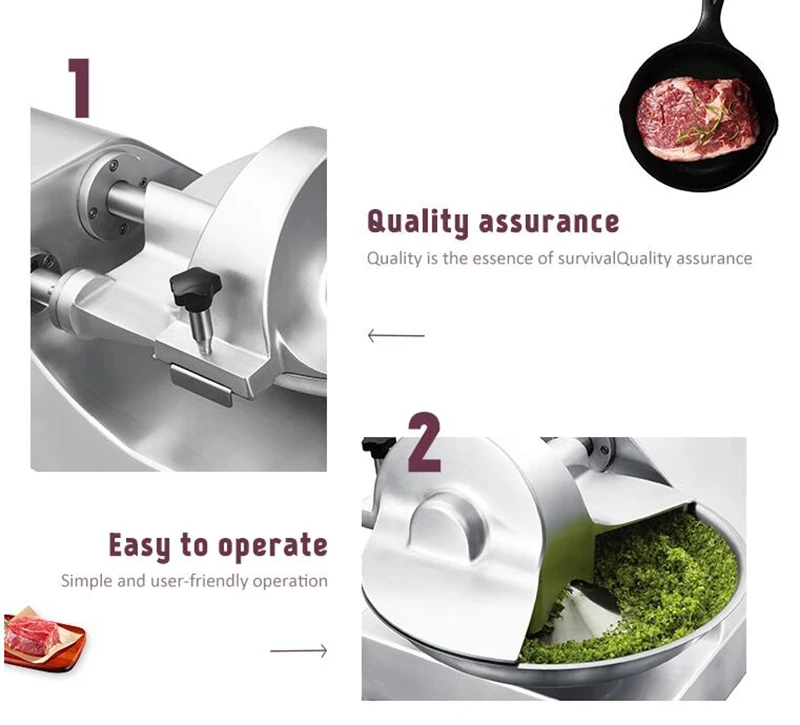 1

Quality assurance

Quality is the essence of survivalQuality assurance

2

Easy to operate

Simple and user-friendly operation