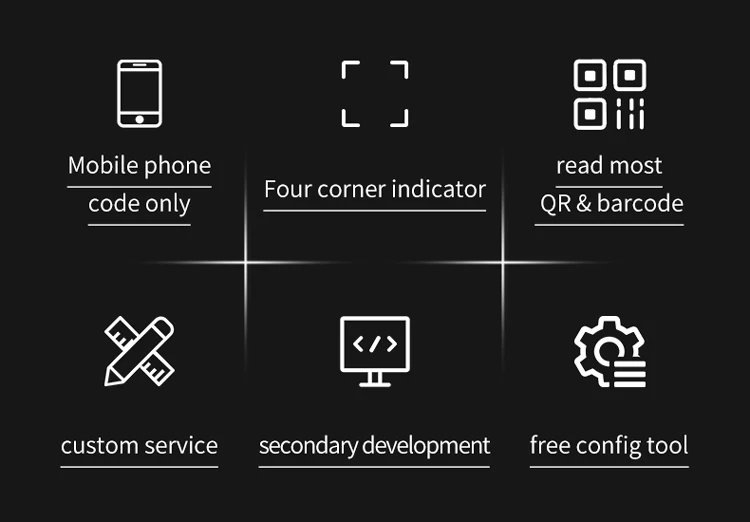 Mobile phone
code only

Four corner indicator

read most
QR & barcode

custom service

secondary development

free config tool