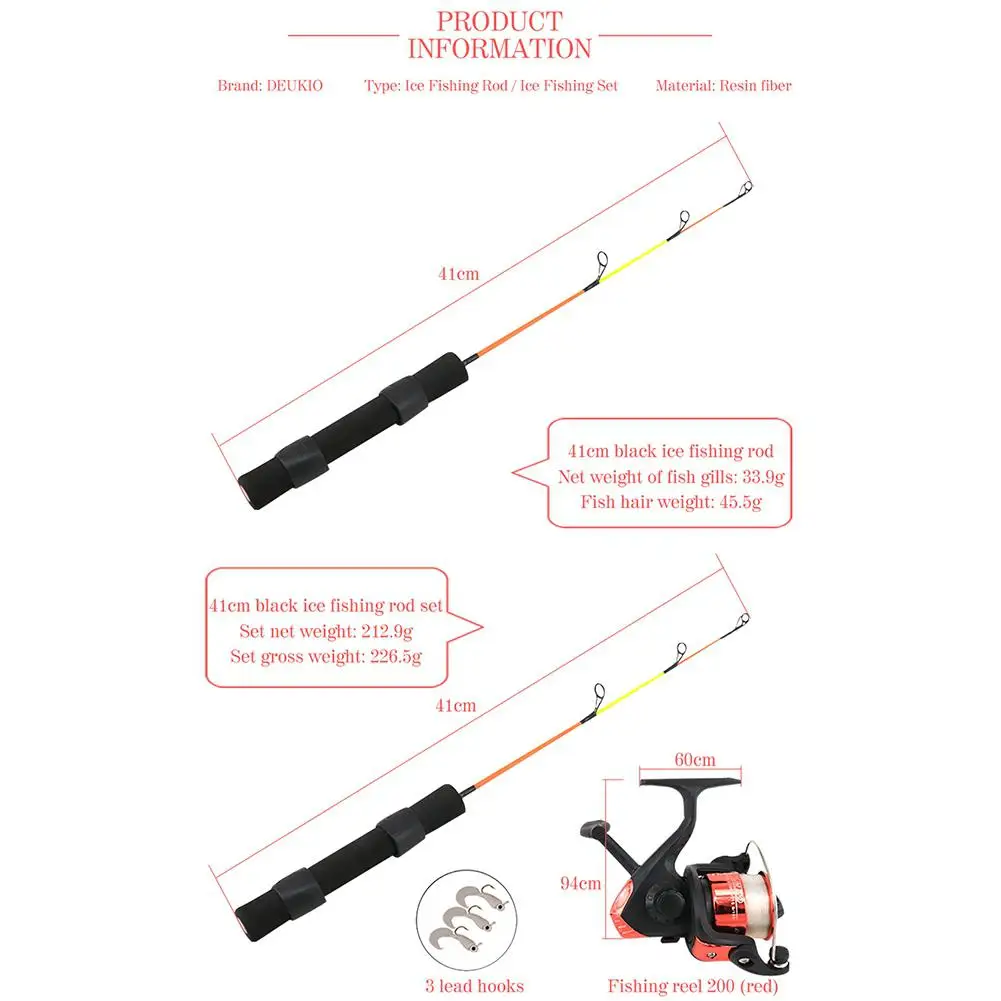 PRODUCT INFORMATION

Brand: DEUKIO

Type: Ice Fishing Rod / Ice Fishing Set

Material: Resin fiber

41cm

41cm black ice fishing rod
Net weight of fish gills: 33.9g
Fish hair weight: 45.5g

41cm black ice fishing rod set
Set net weight: 212.9g
Set gross weight: 226.5g

41cm

60cm

94cm

3 lead hooks

Fishing reel 200 (red)