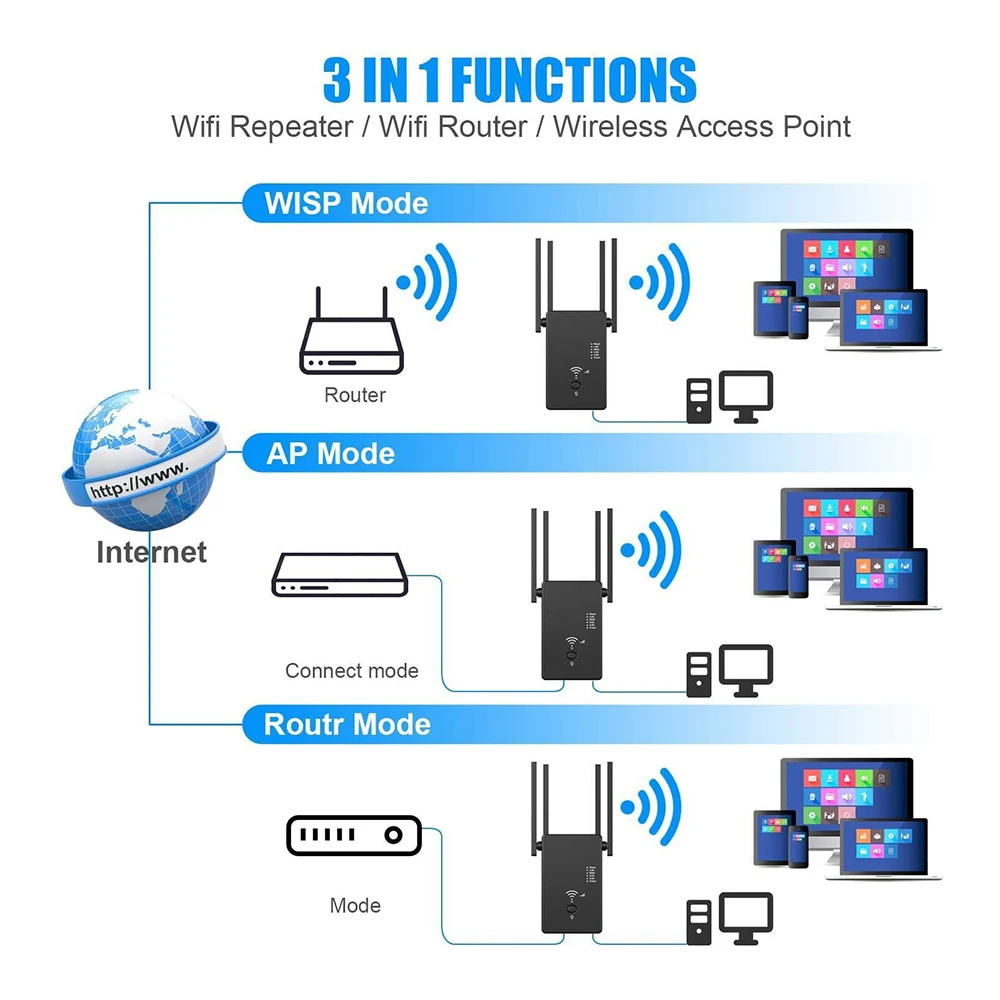 3 IN 1 FUNCTIONS
Wifi Repeater / Wifi Router / Wireless Access Point

WISP Mode

Router

http://www.
Internet

AP Mode

Connect mode

Routr Mode

Mode